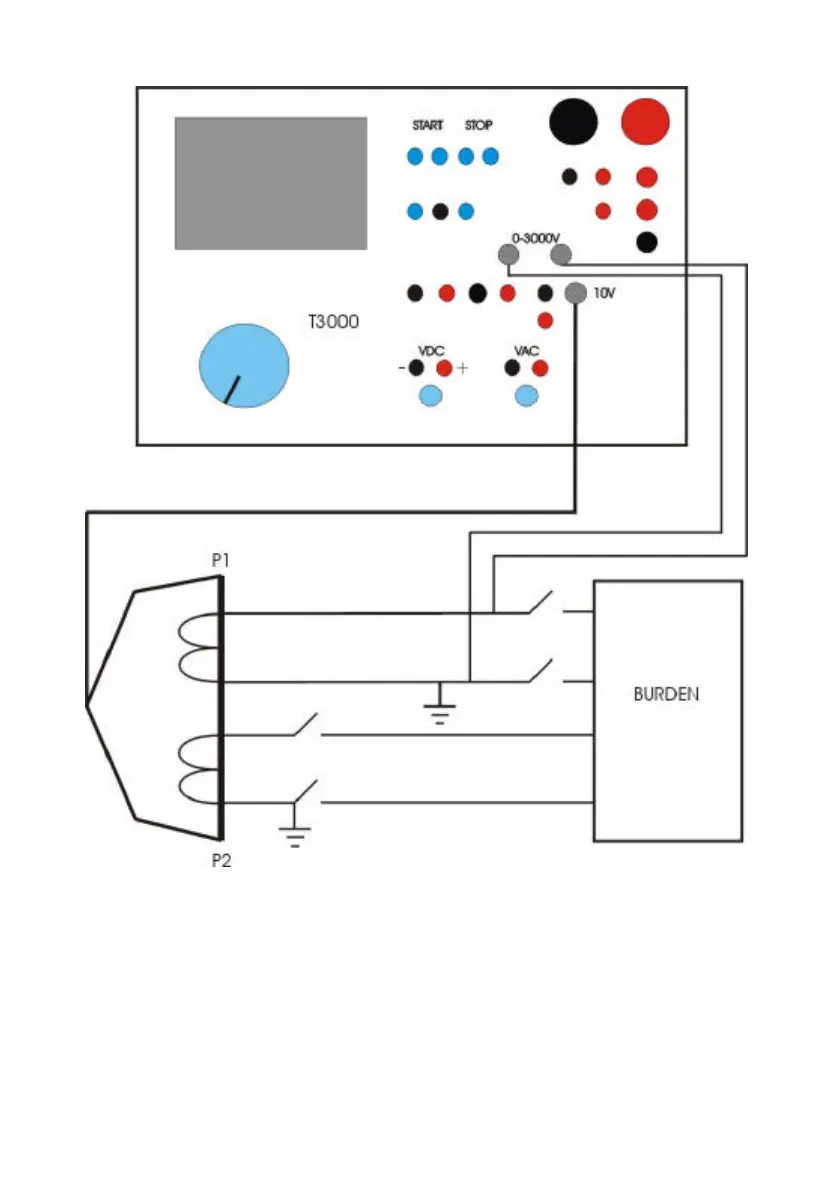 START STOP

0-3000V

10V

T3000

VDC
- +

VAC

P1

BURDEN

P2