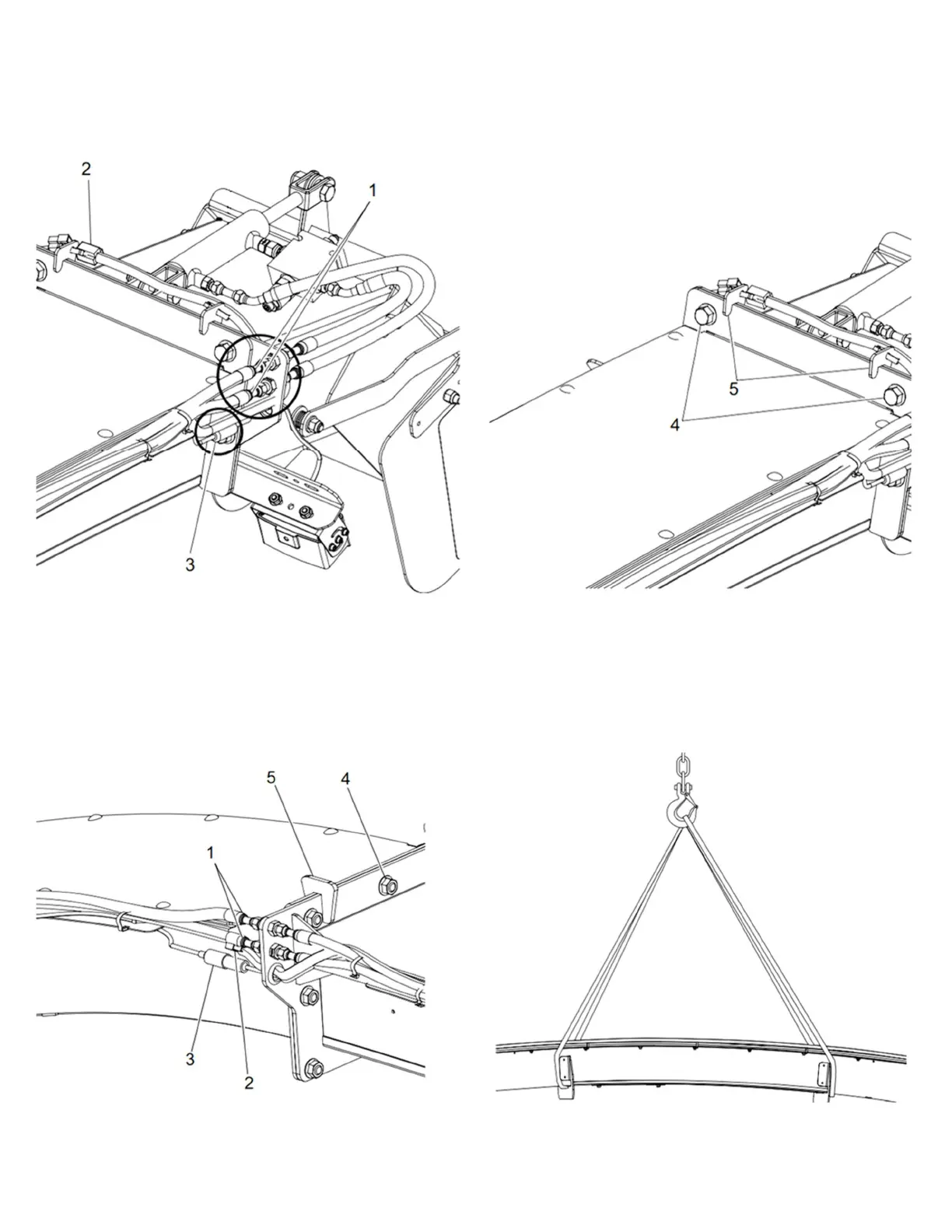 2
1
3

5
4

5
4
1
3
2