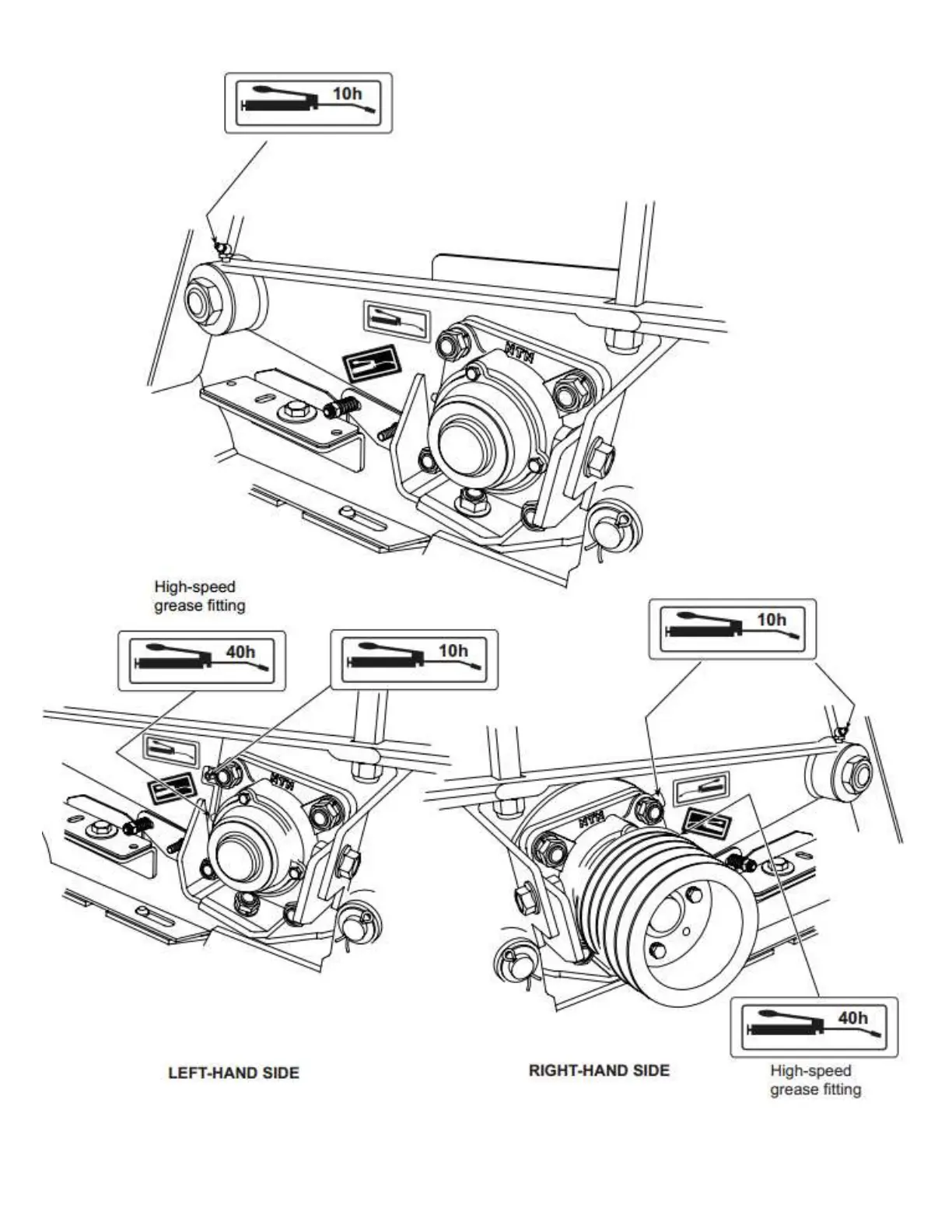 10h

NTN

High-speed grease fitting

40h

10h

NTN

10h

NTN

40h

LEFT-HAND SIDE

RIGHT-HAND SIDE

High-speed grease fitting