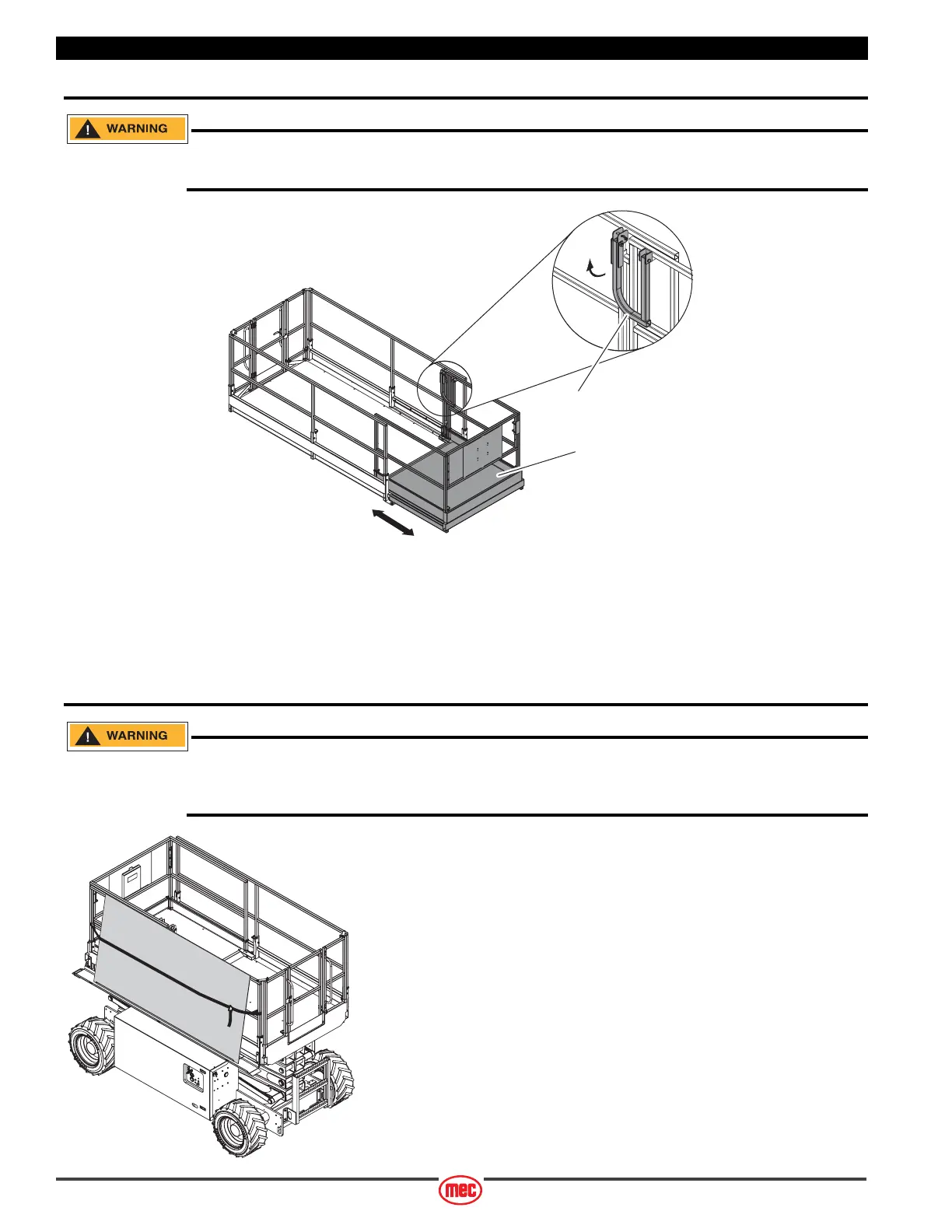 WARNING

WARNING

mec