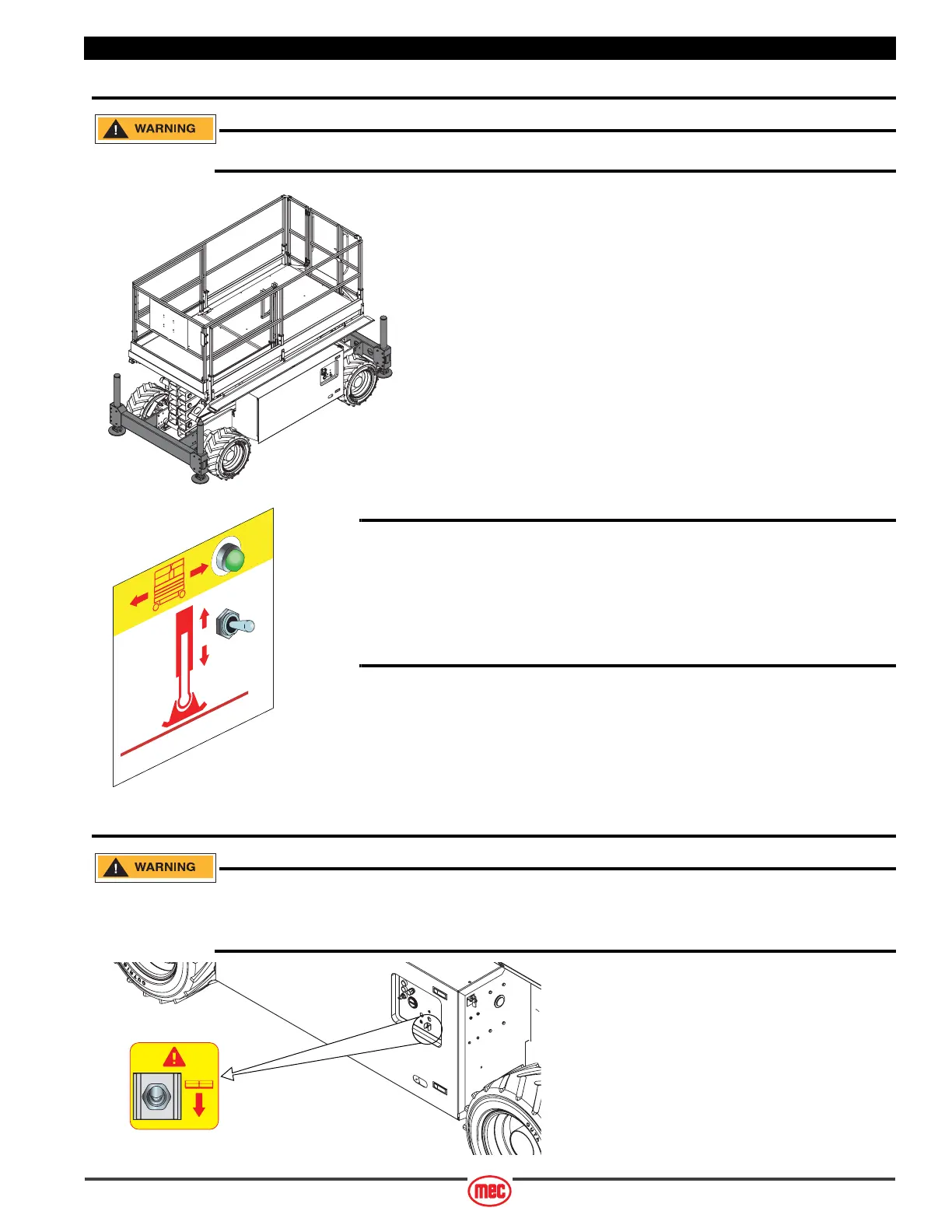 WARNING

WARNING

mec