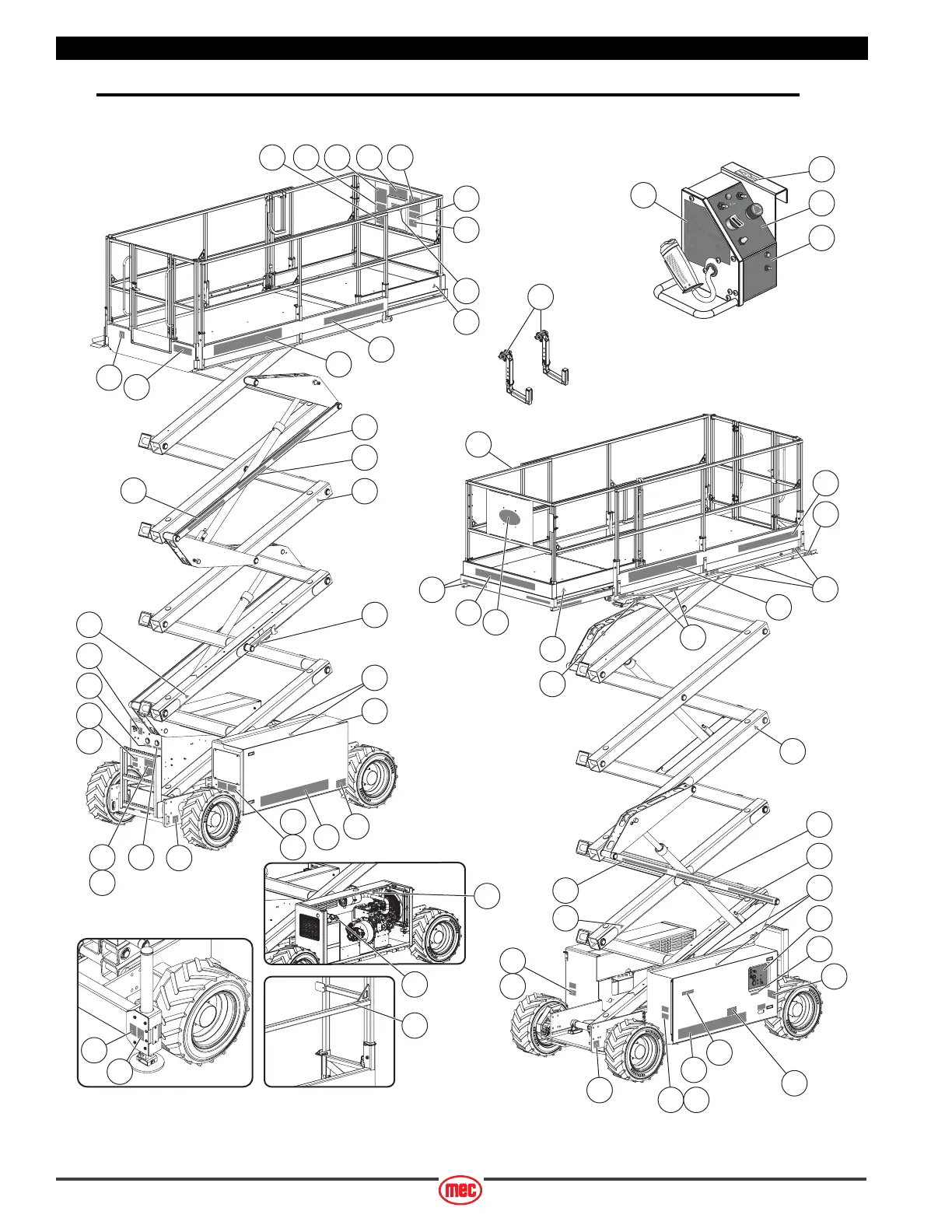 mec