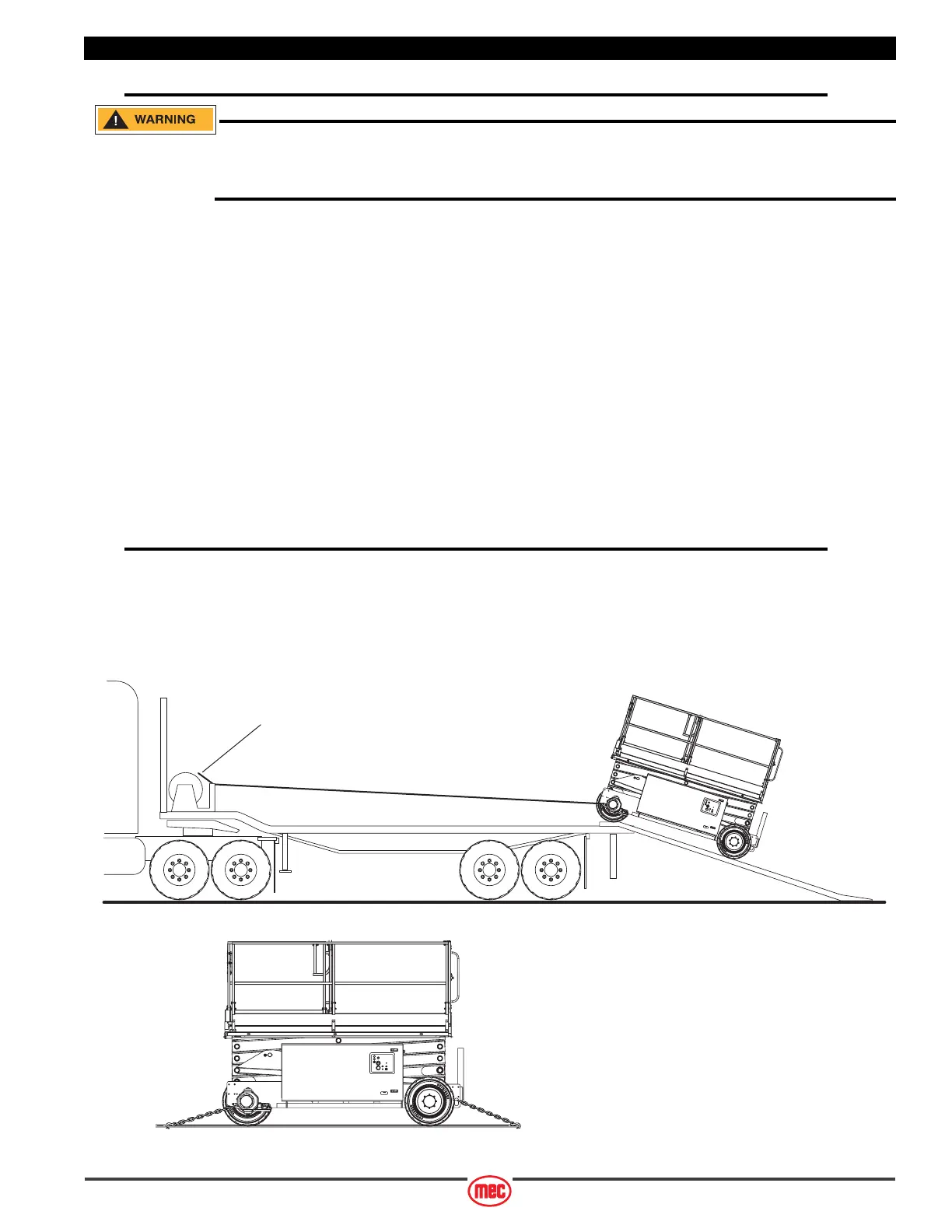 WARNING

mec