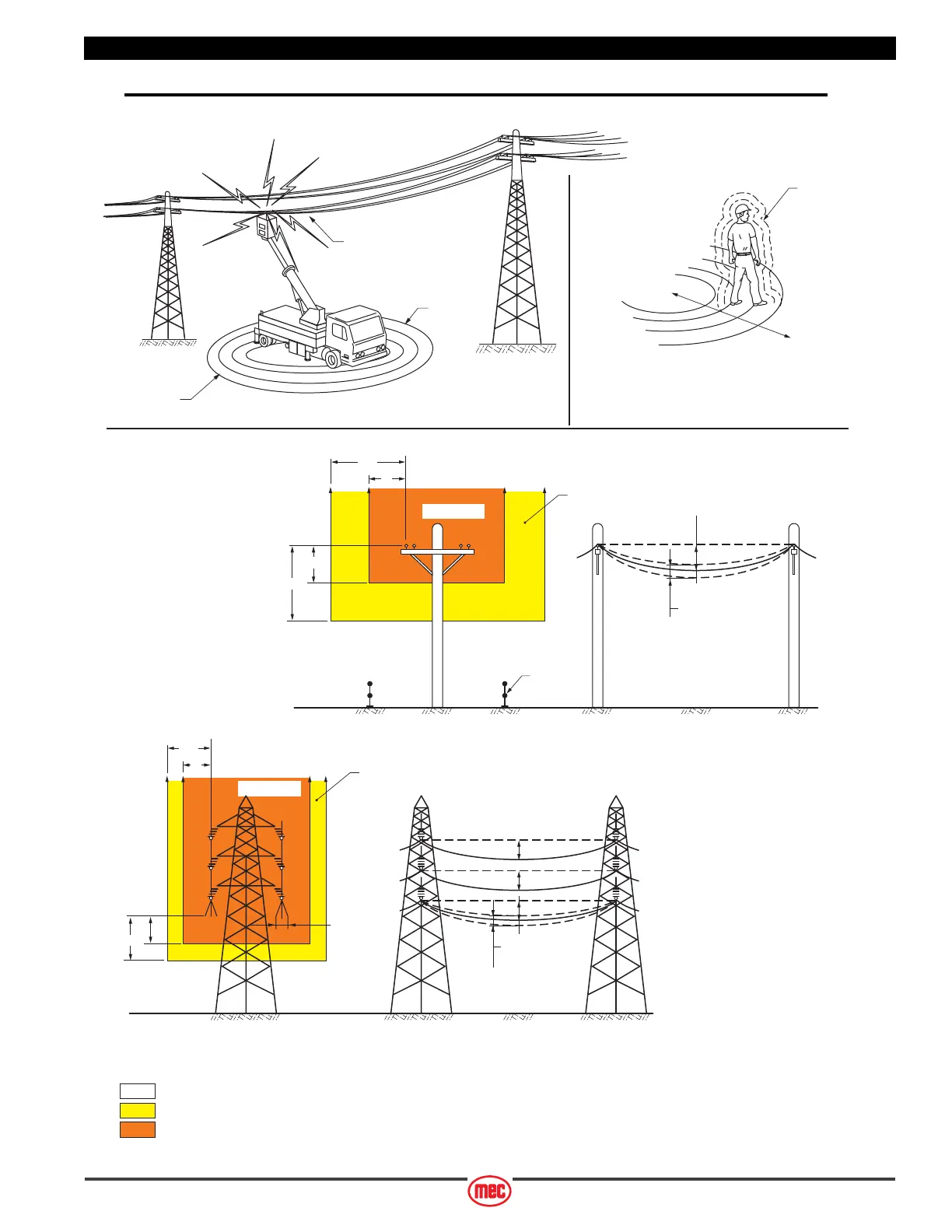 mec