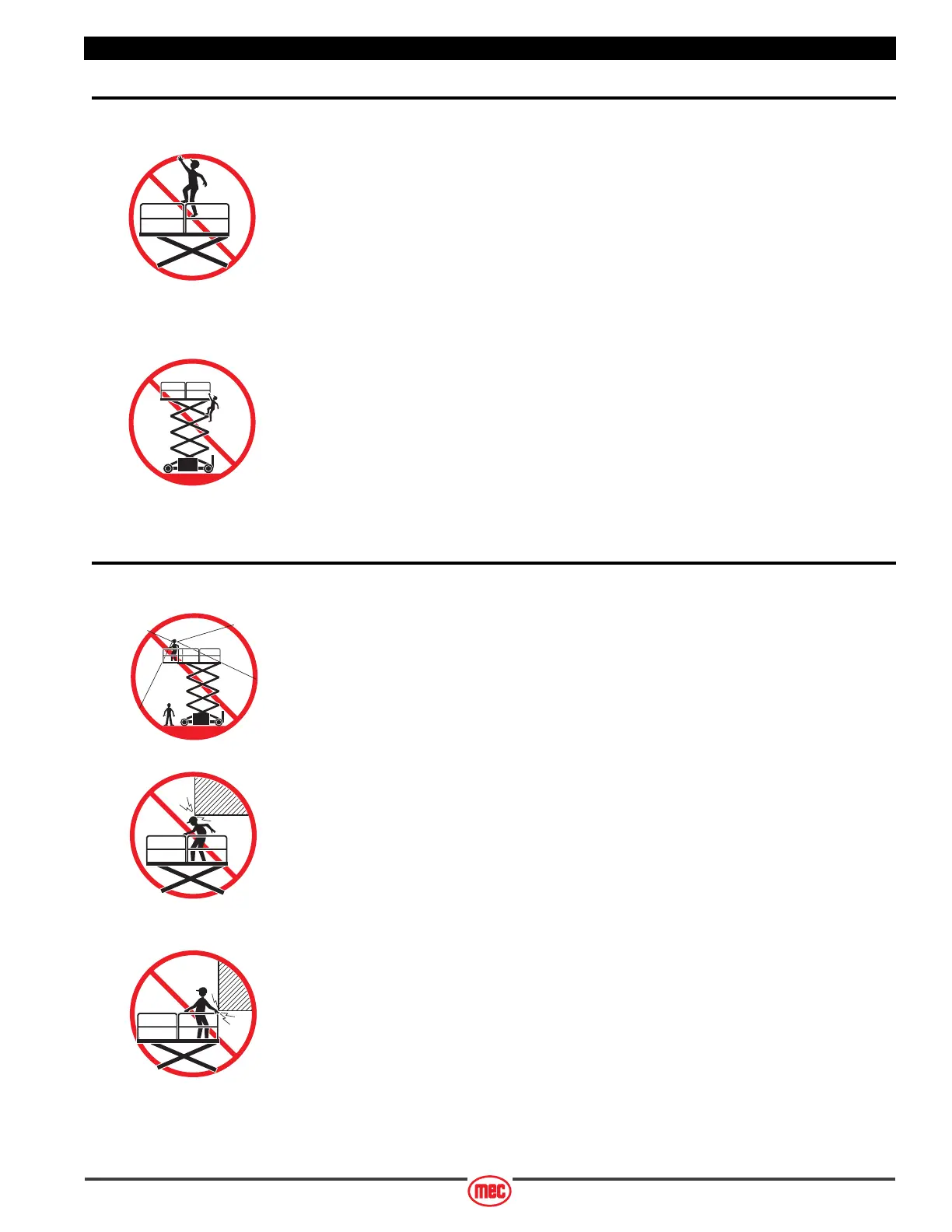 mec