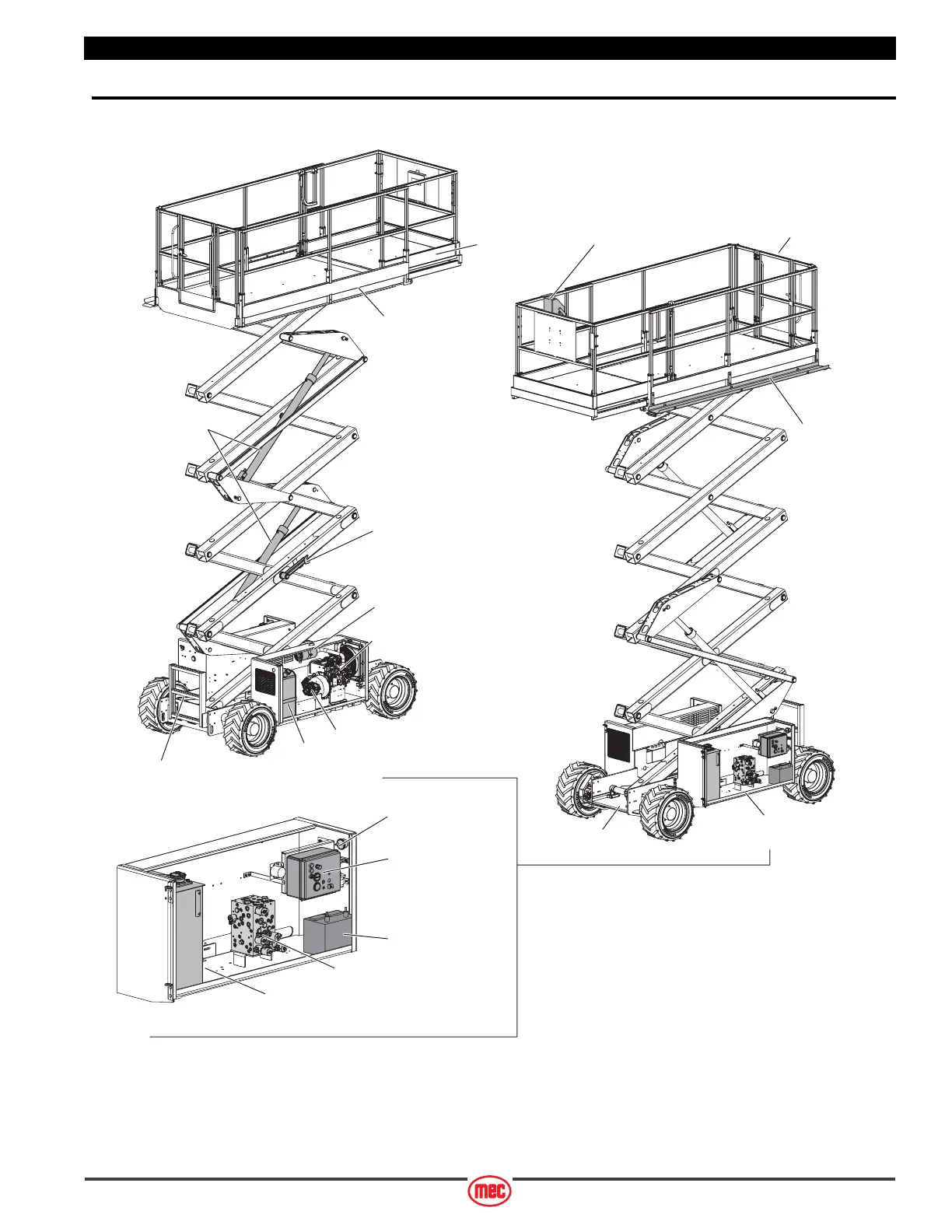 mec