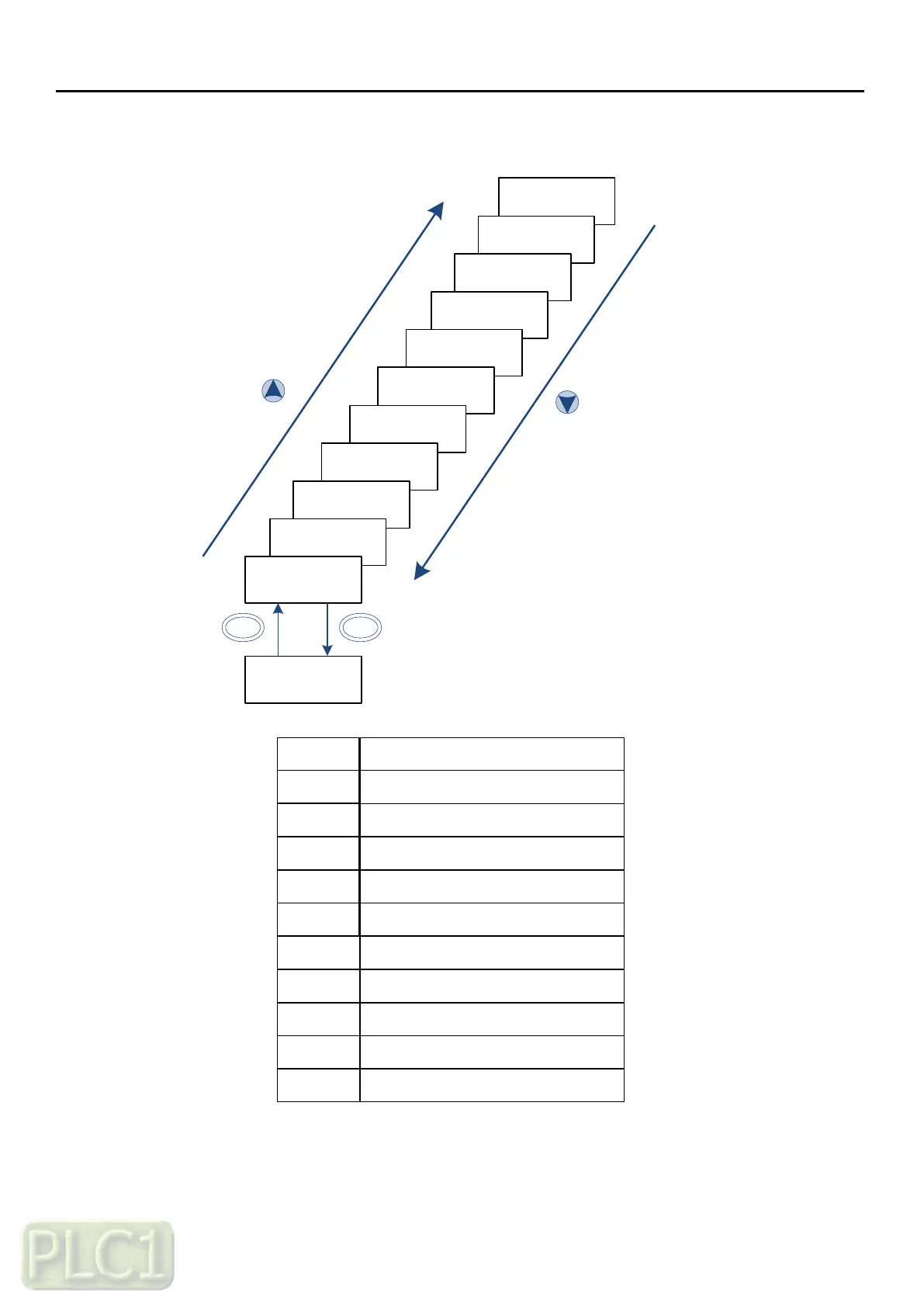 PLC1