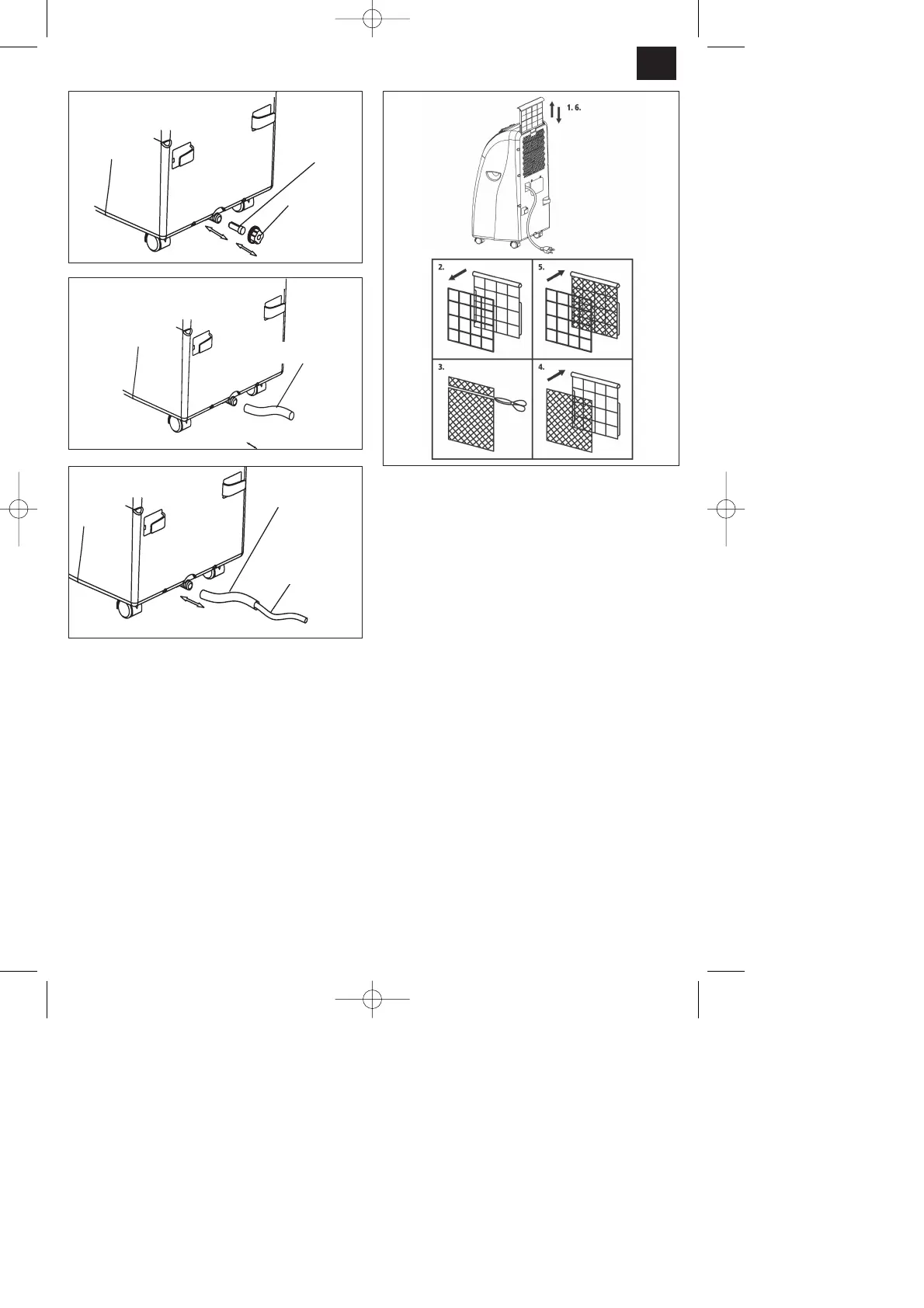 1. 6.

2.

5.

3.

4.