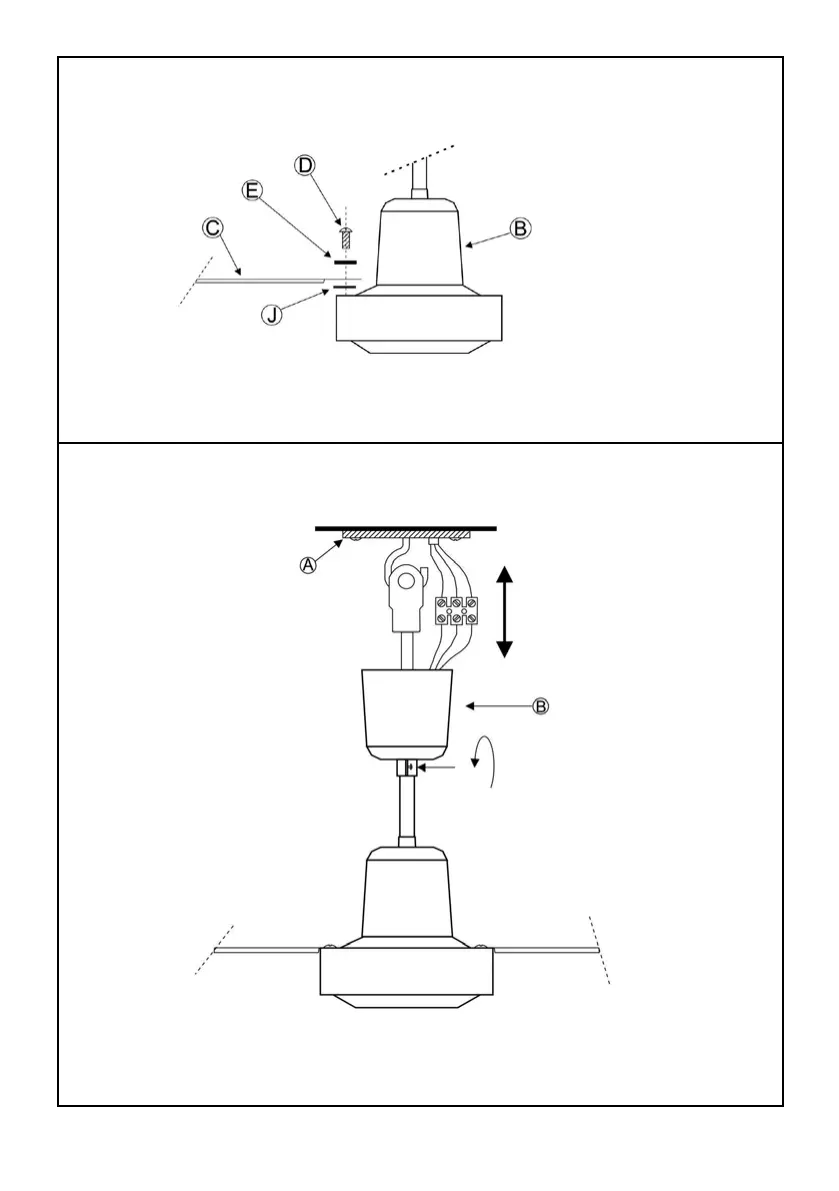 D
E
C
B
J

A
B