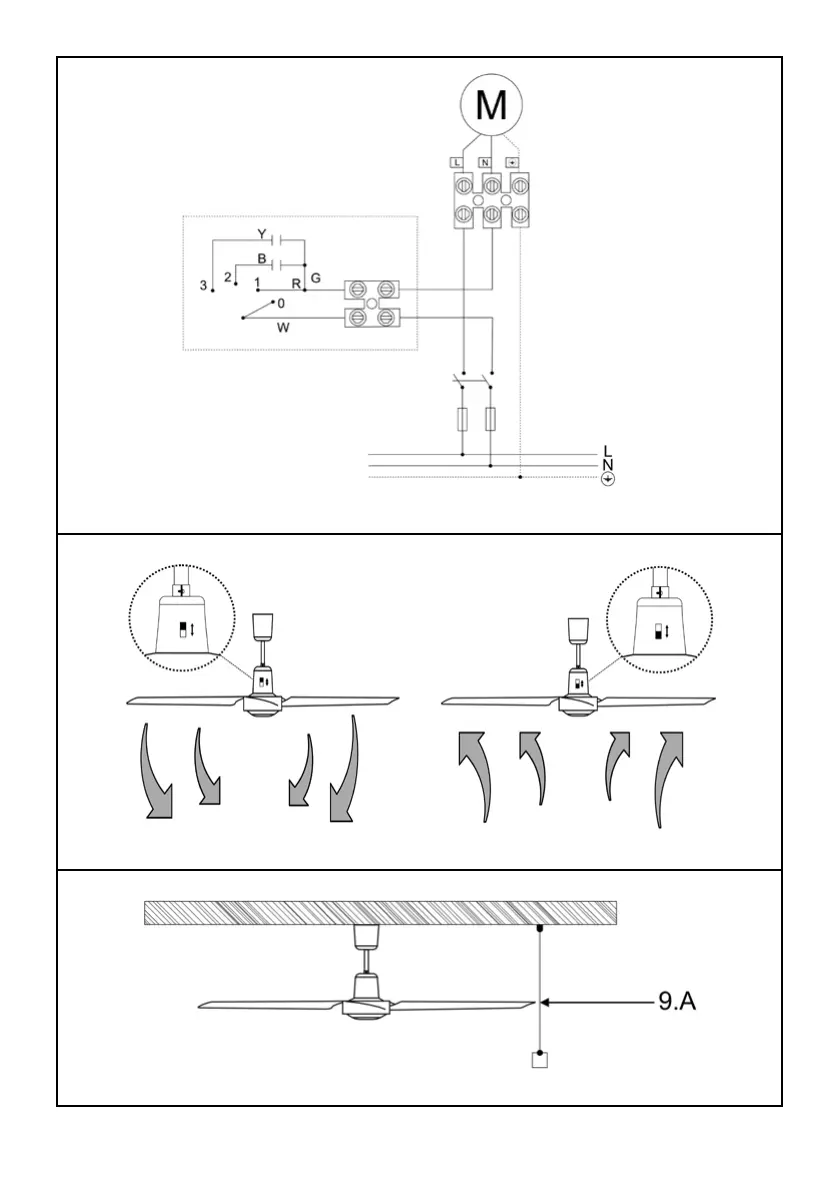 M

L N

Y
B
3 2 1 R G
0
W

L
N

9.A