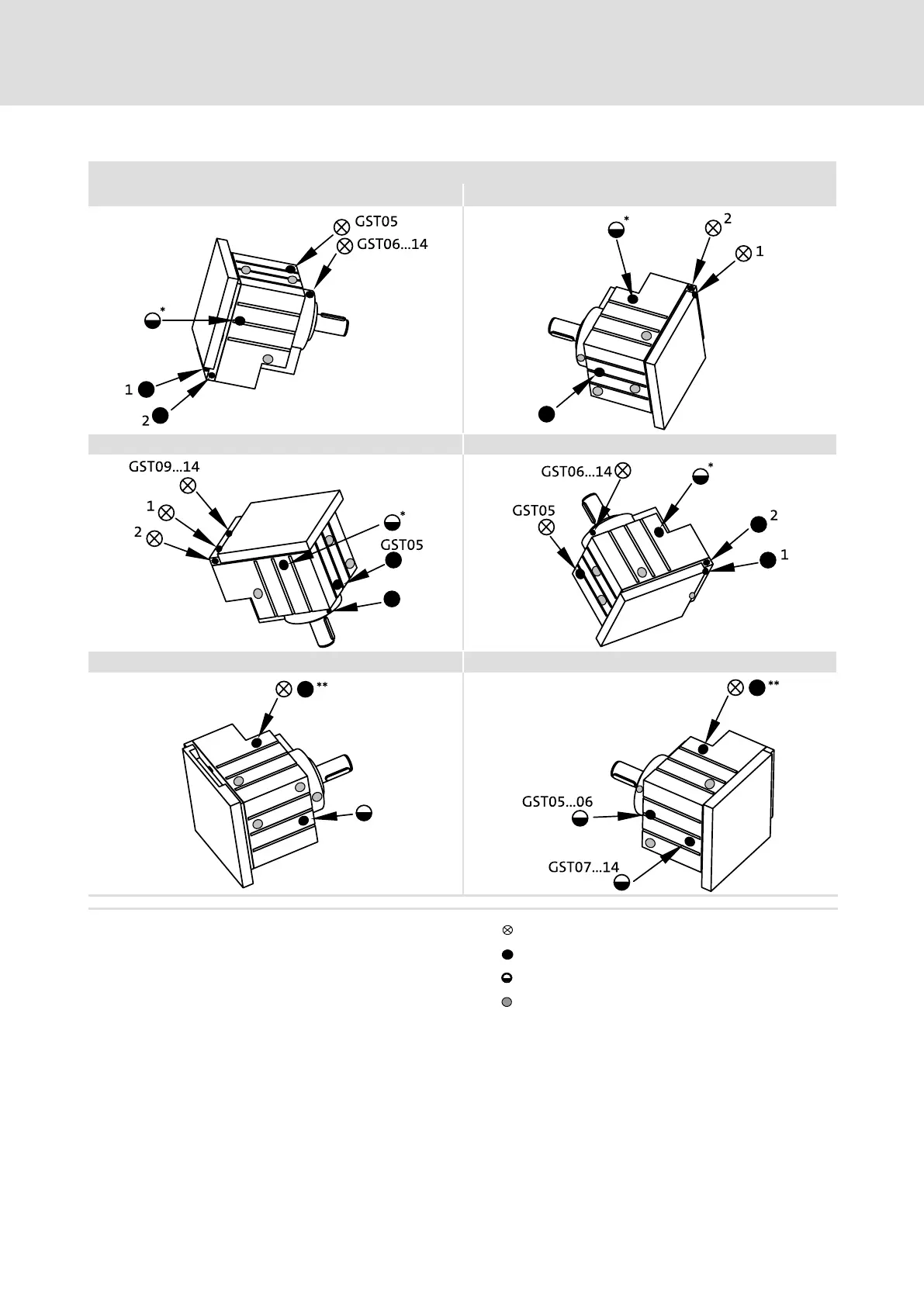 GST05

GST06...14

*

1

2

*

2

1

GST09...14

1

2

*

GST05

GST06...14

*

GST05

2

1

**

**

GST05...06

GST07...14