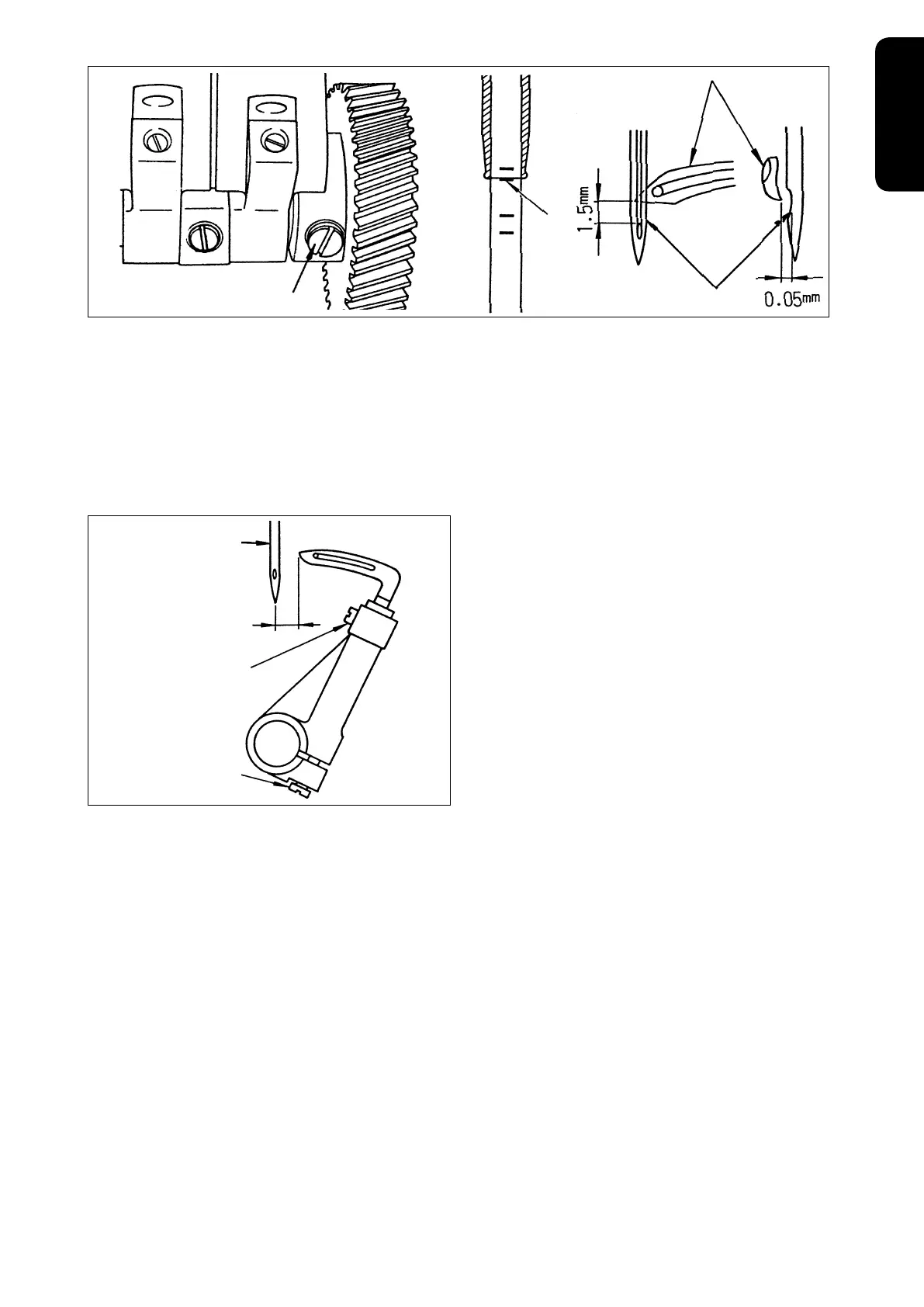 1.5mm

0.05mm