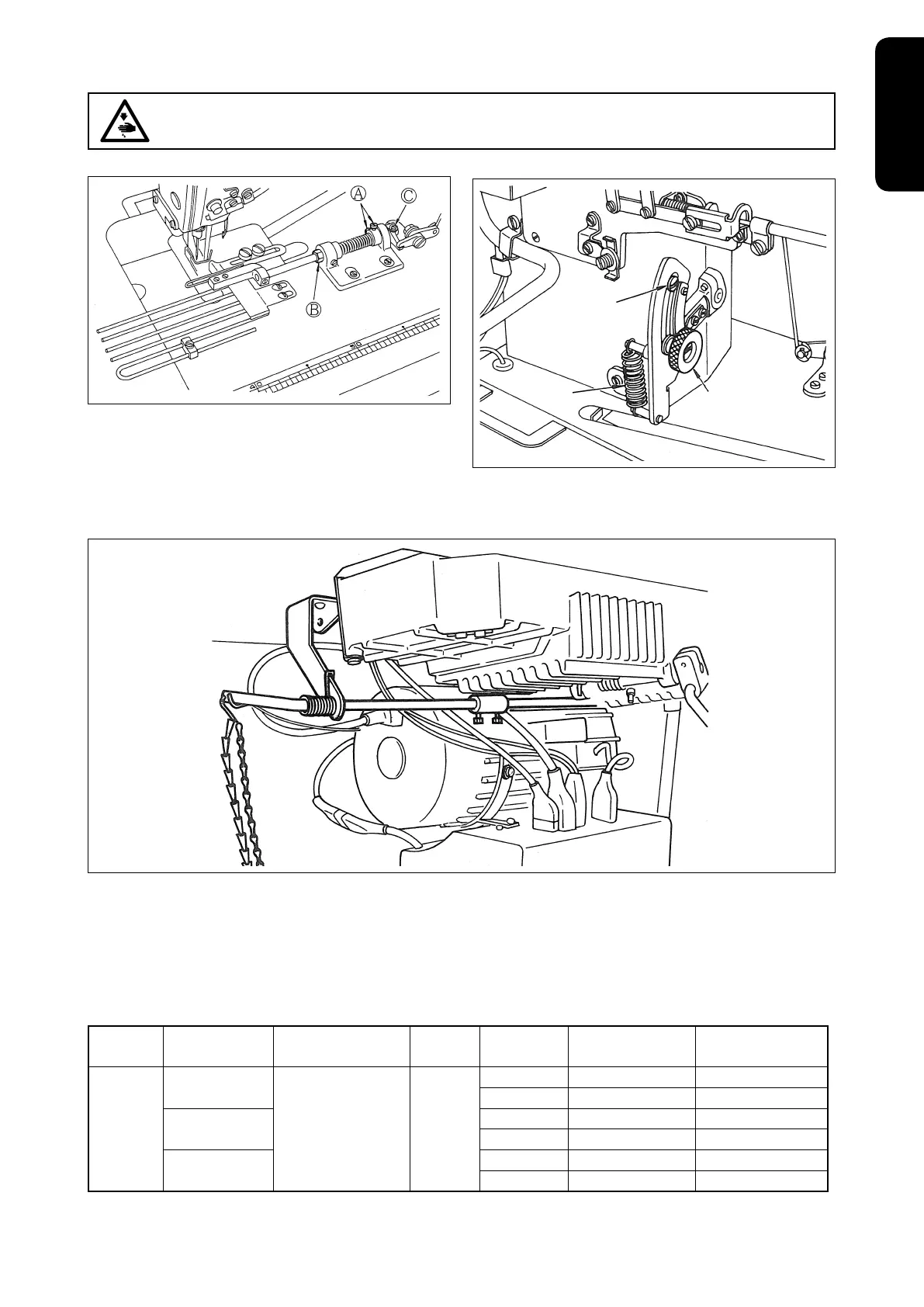 A C
B