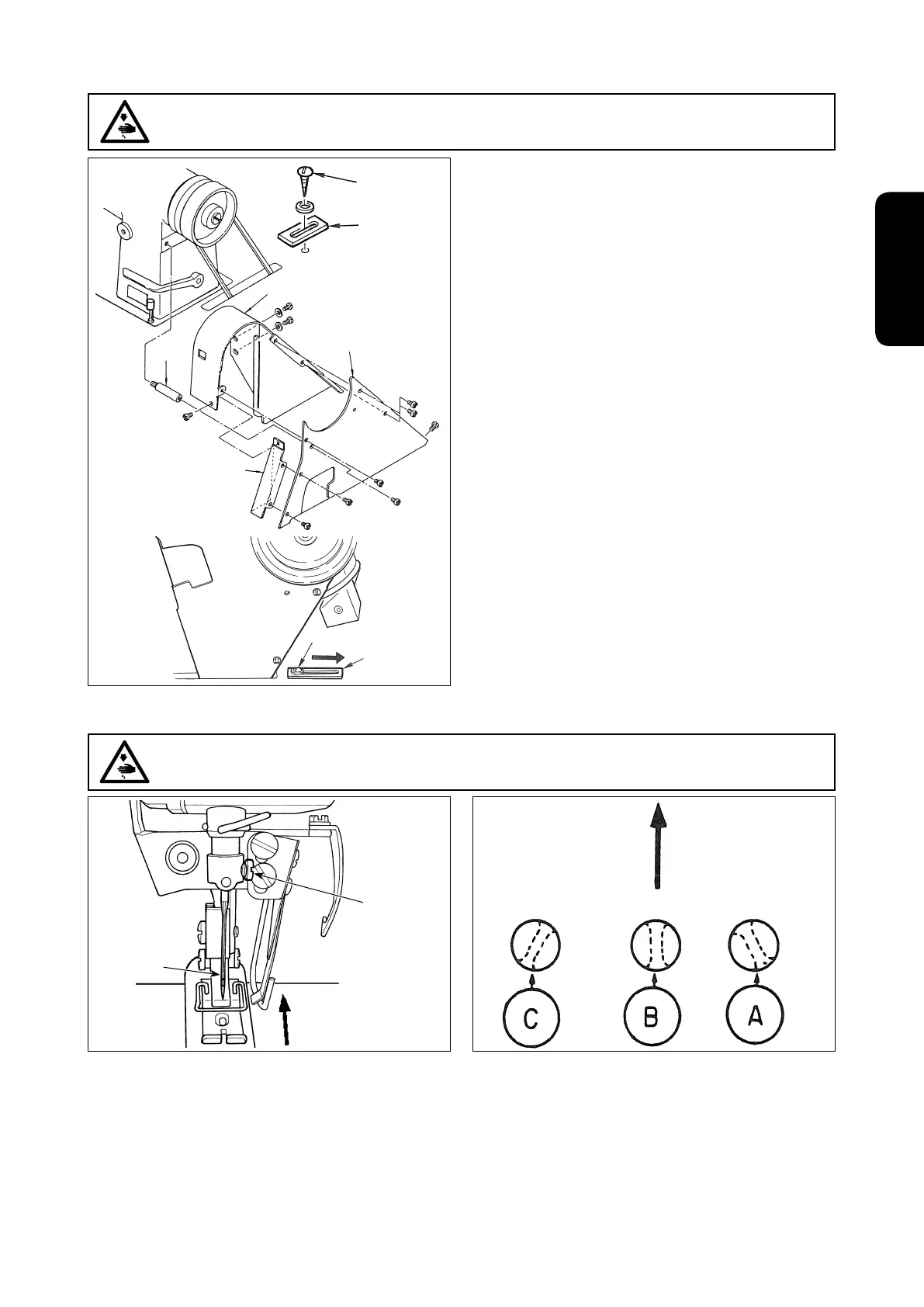 C

B

A