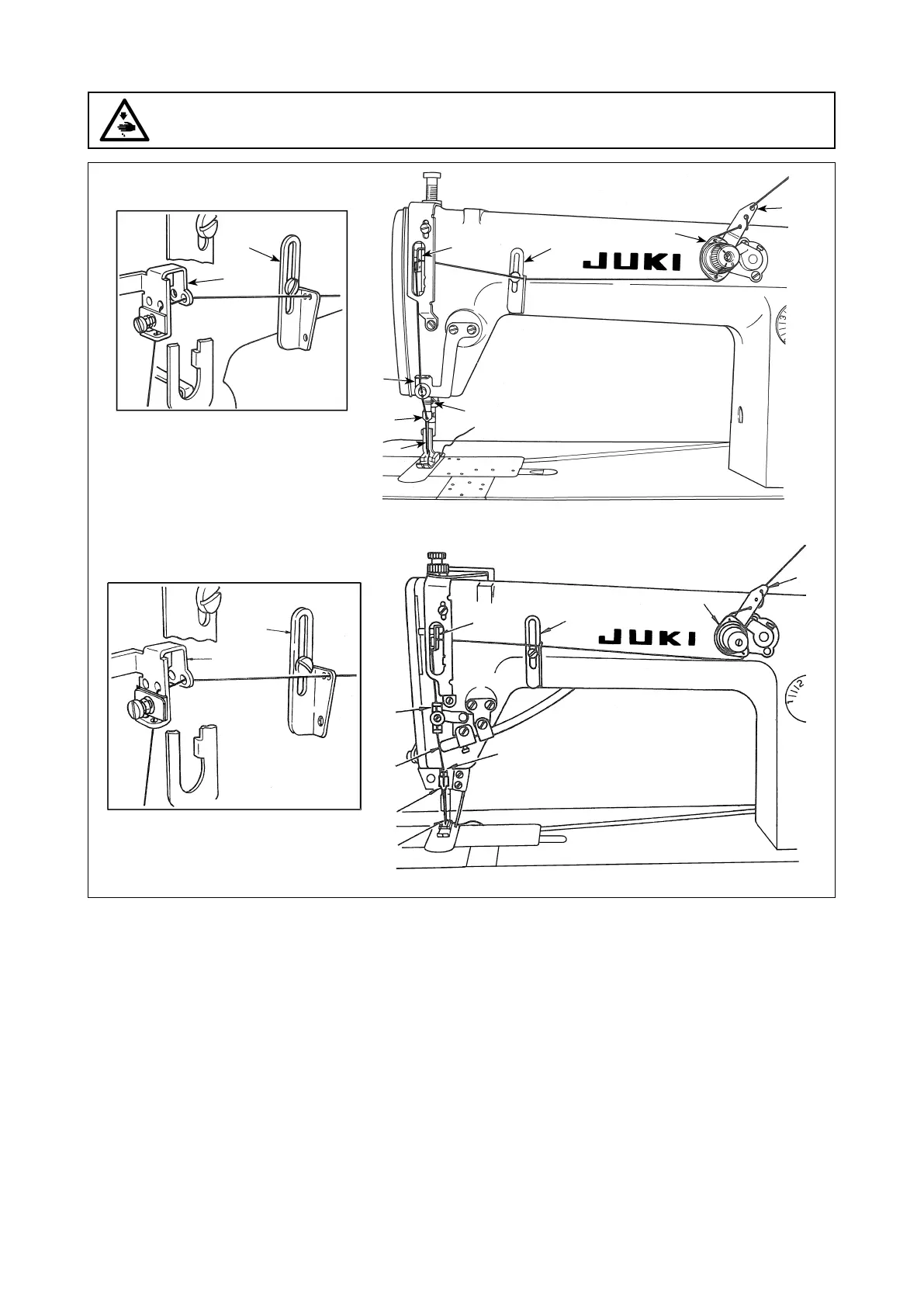 JUKI

JUKI