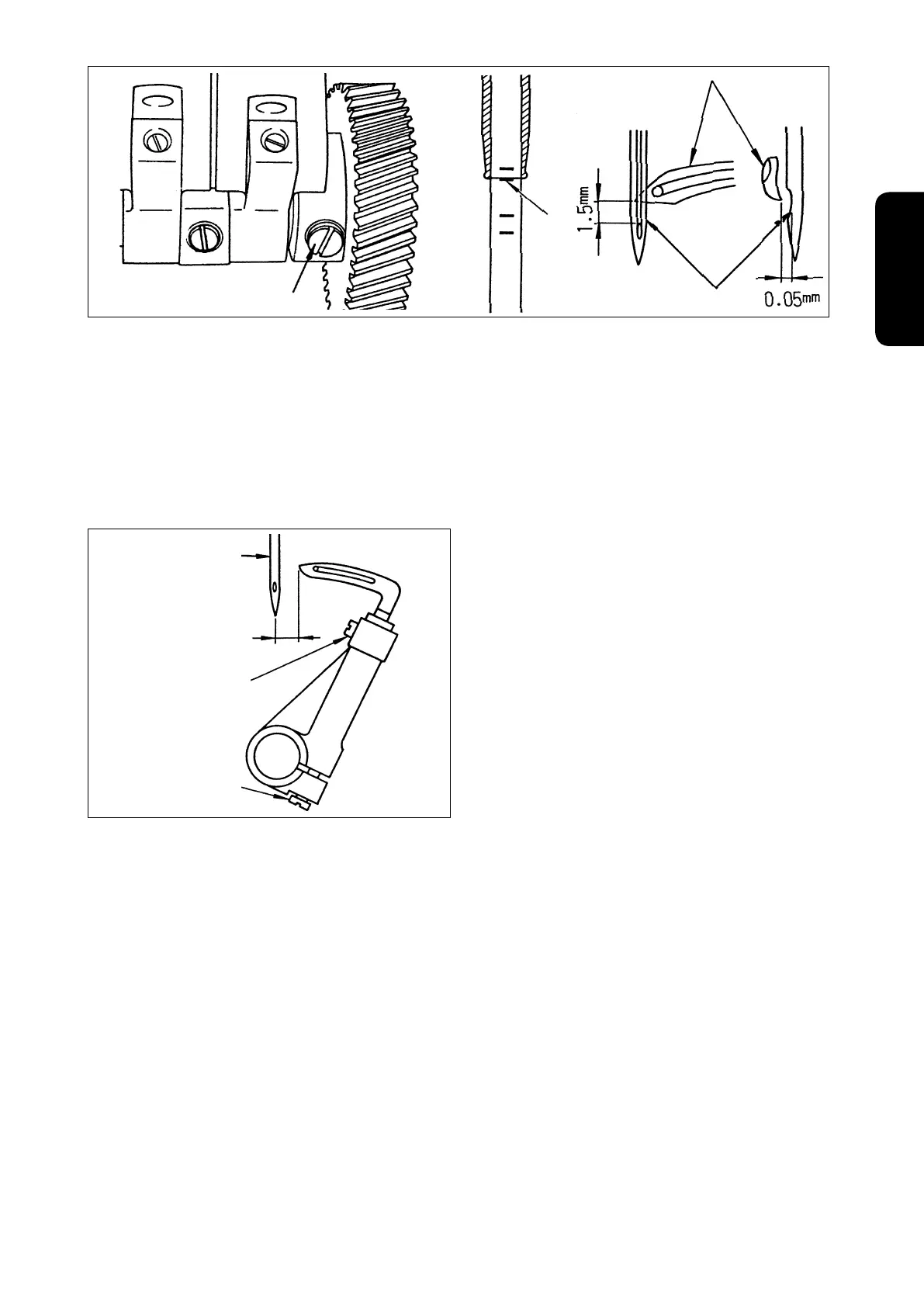 1.5mm

0.05mm