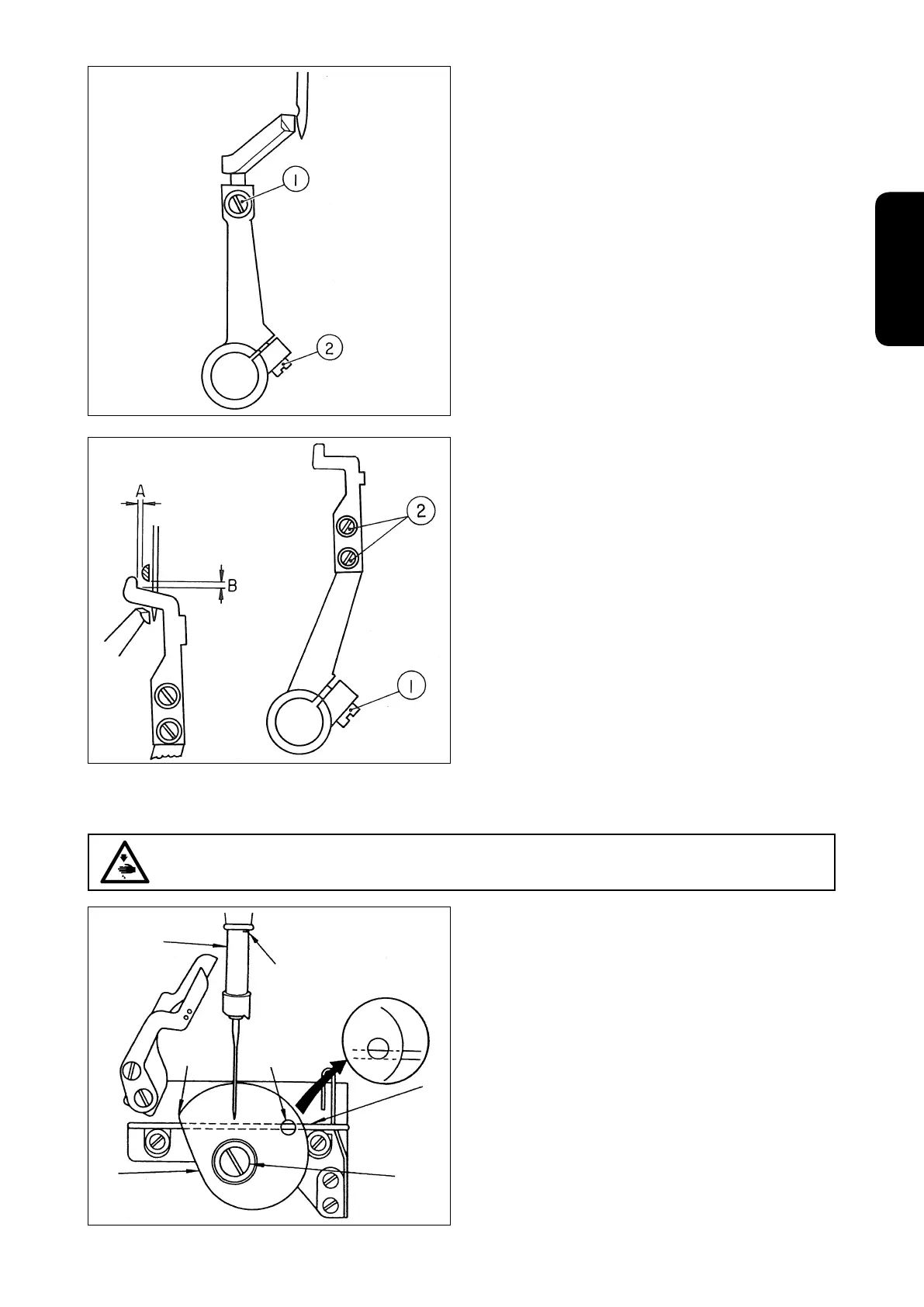 1

2

A

B

2

1