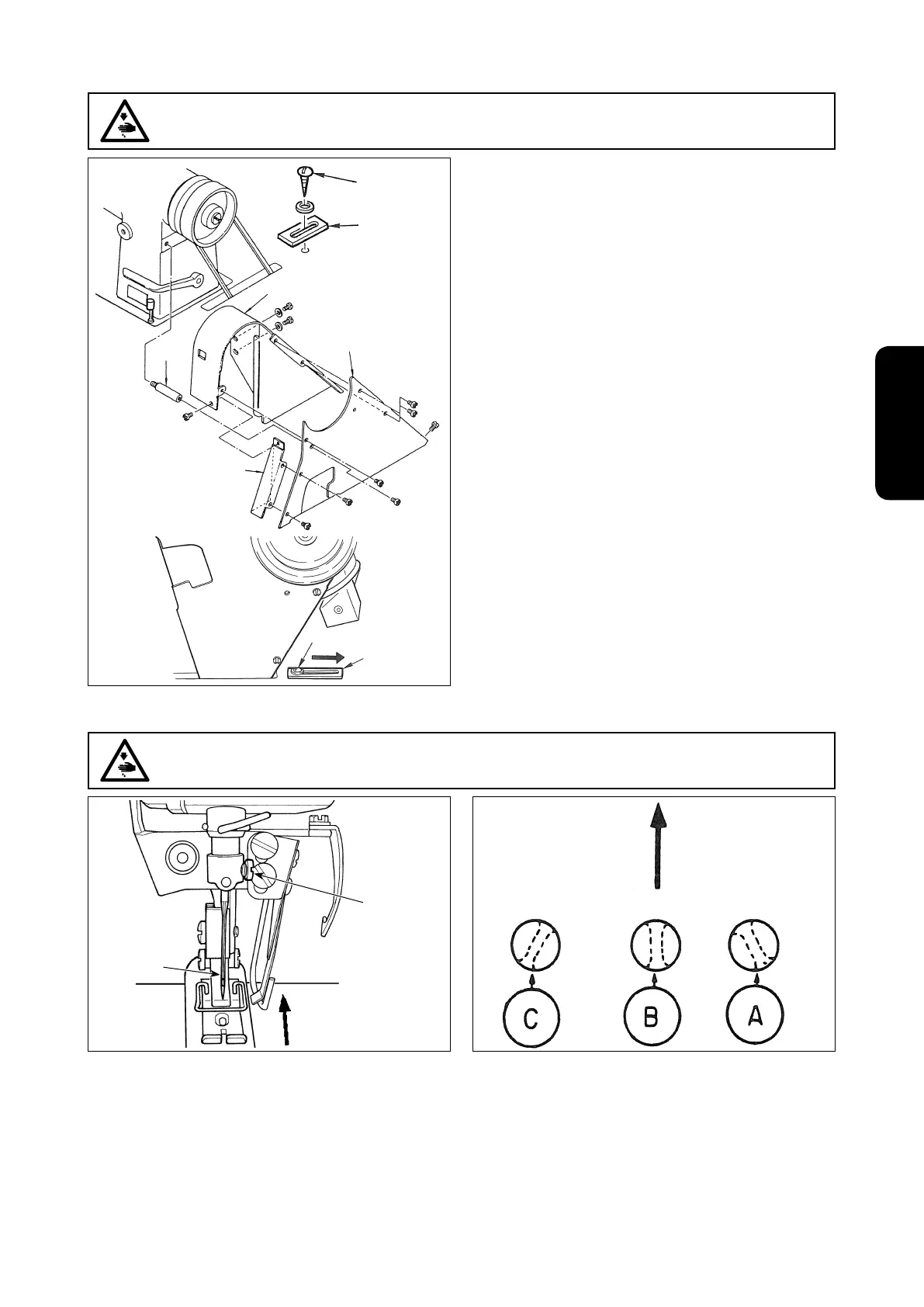 C

B

A