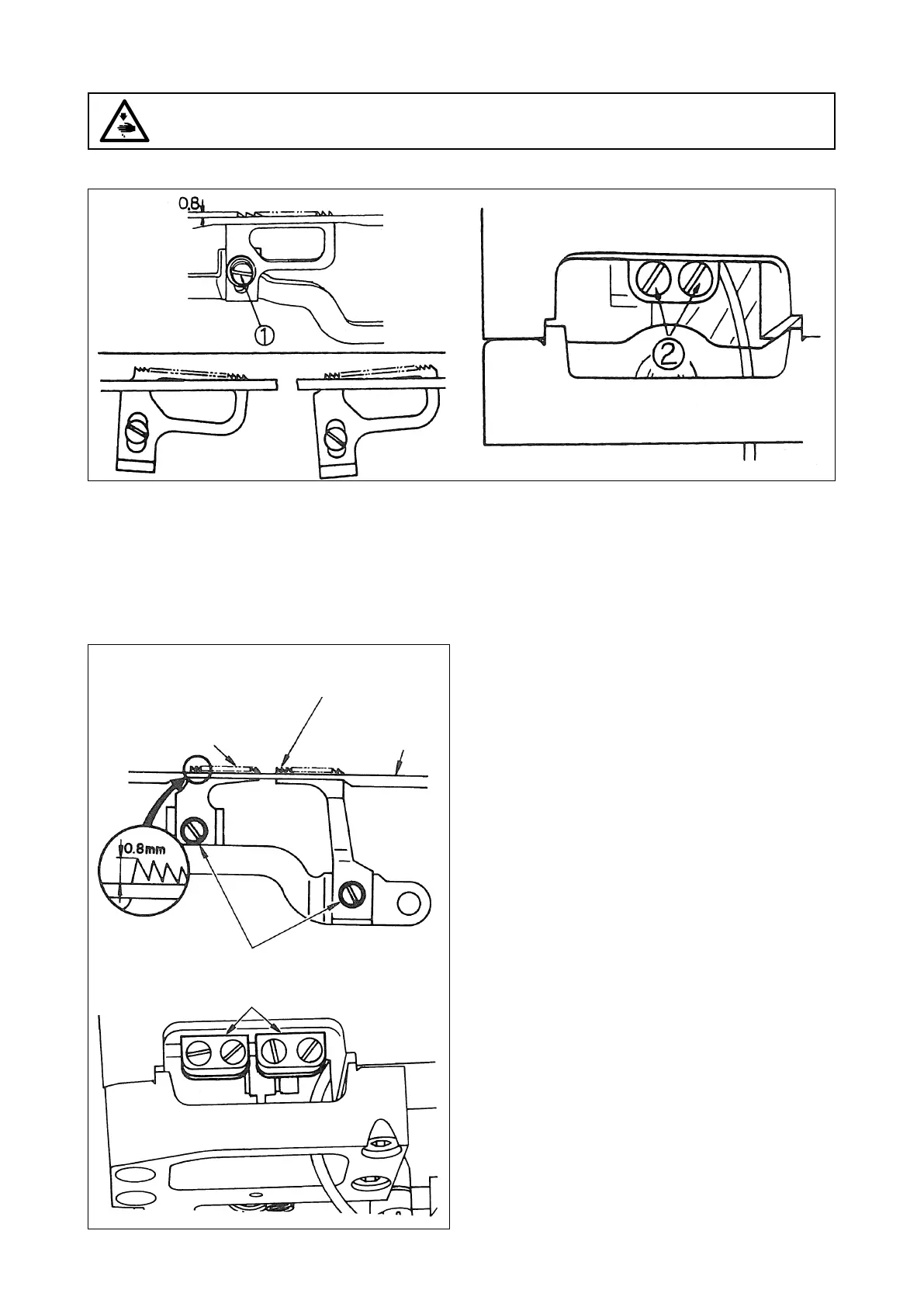 0.8

①

②

0.8mm