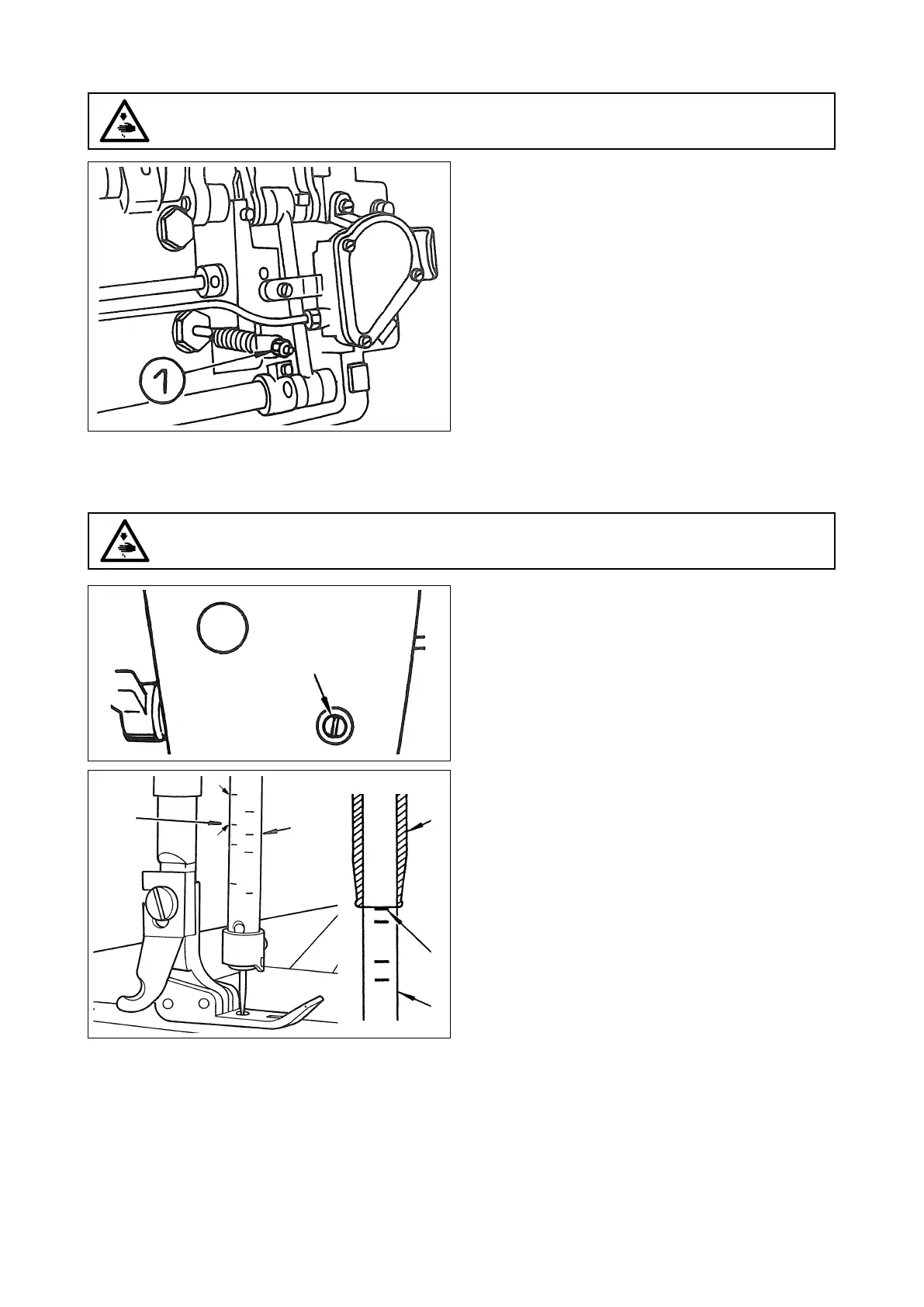 1