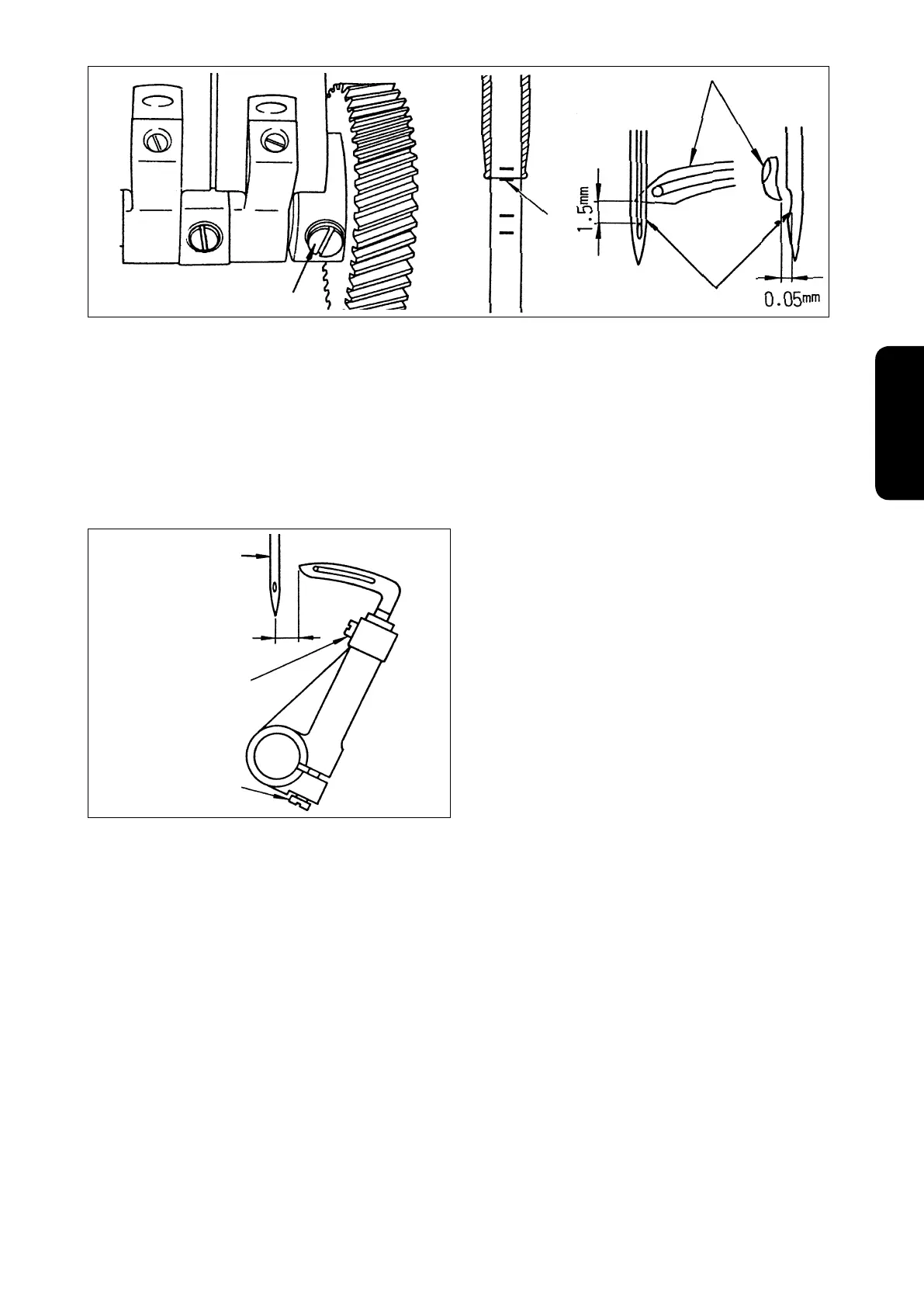 1.5mm

0.05mm