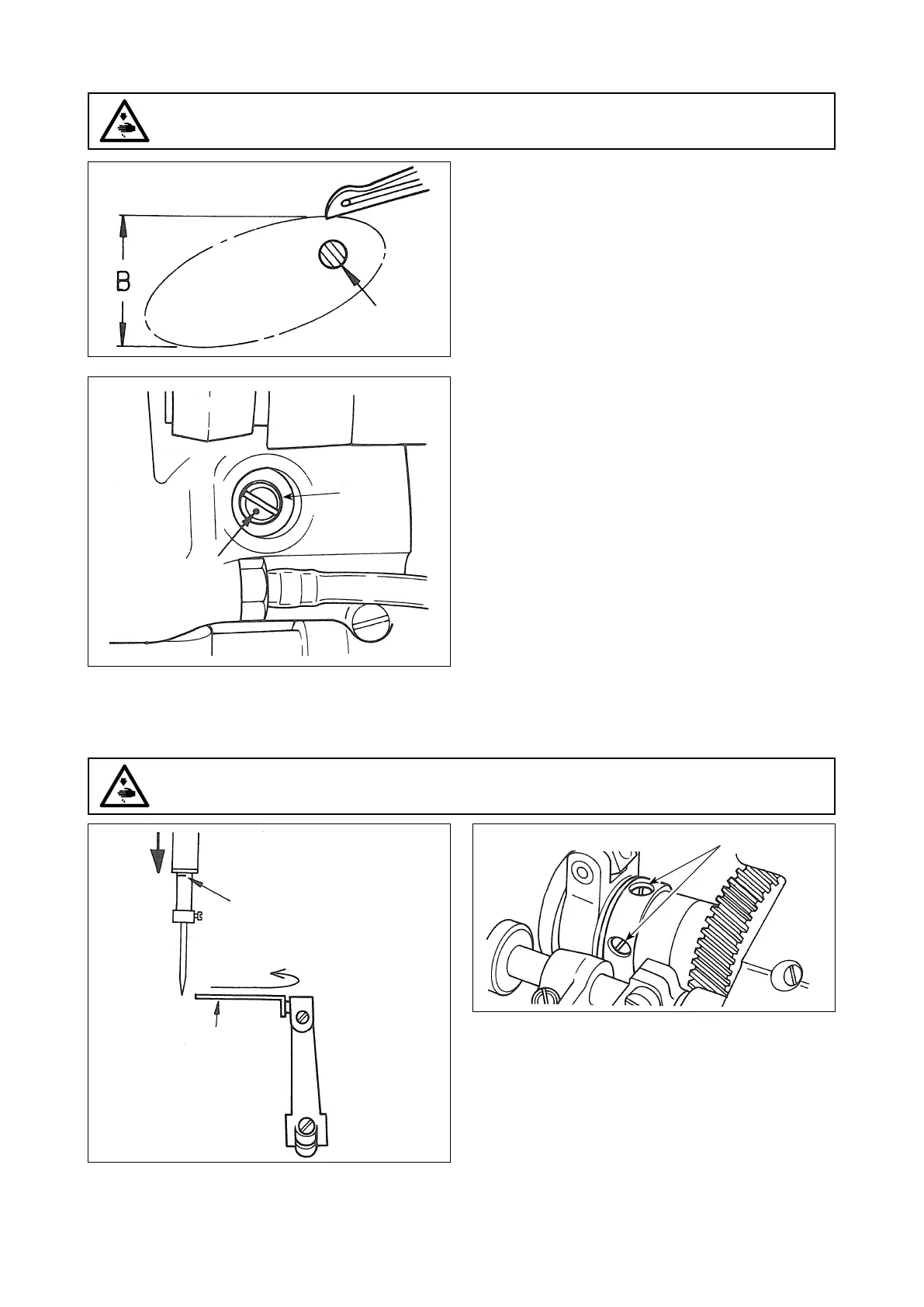 B