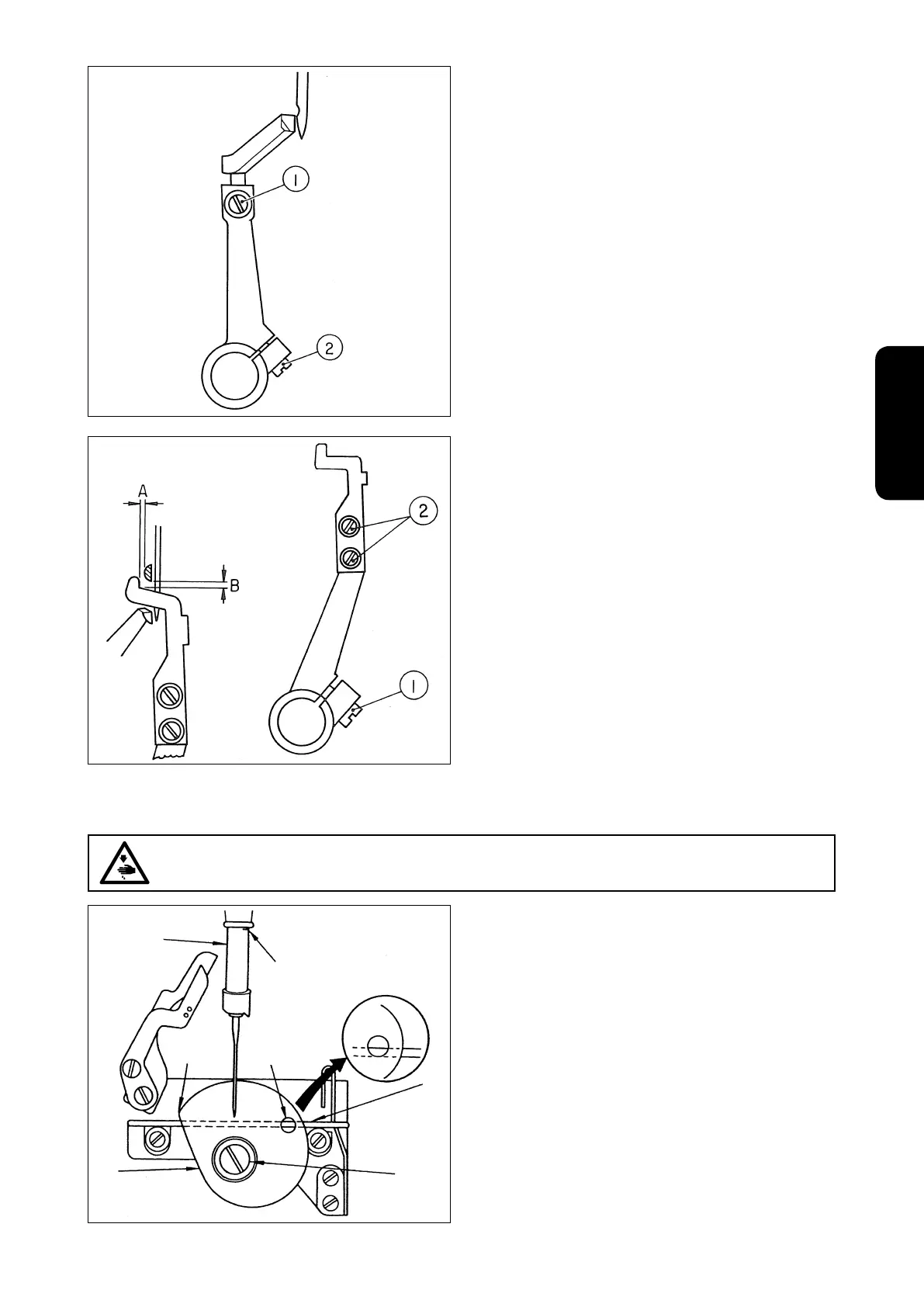 1

2

A

B

2

1