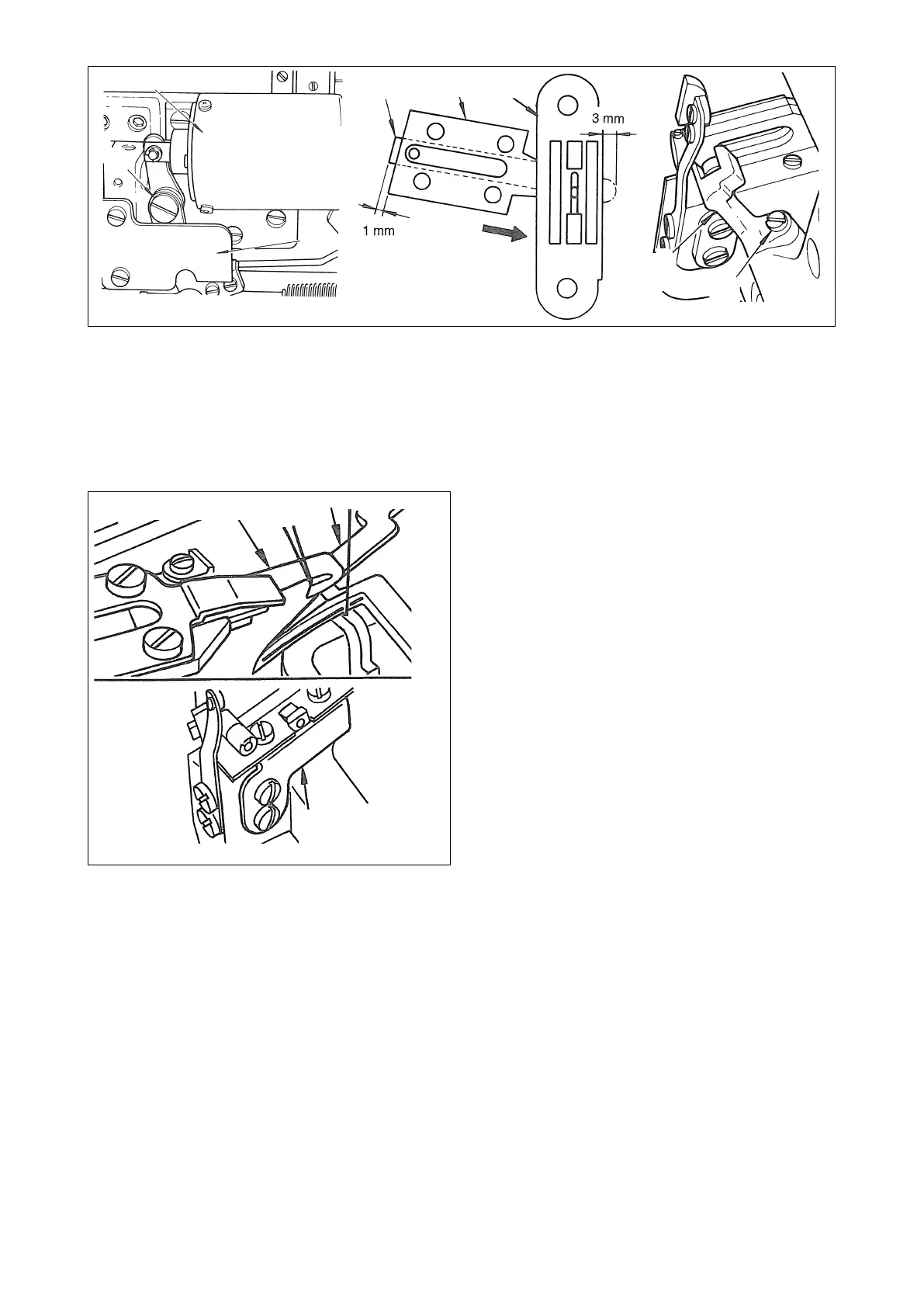 3 mm

1 mm