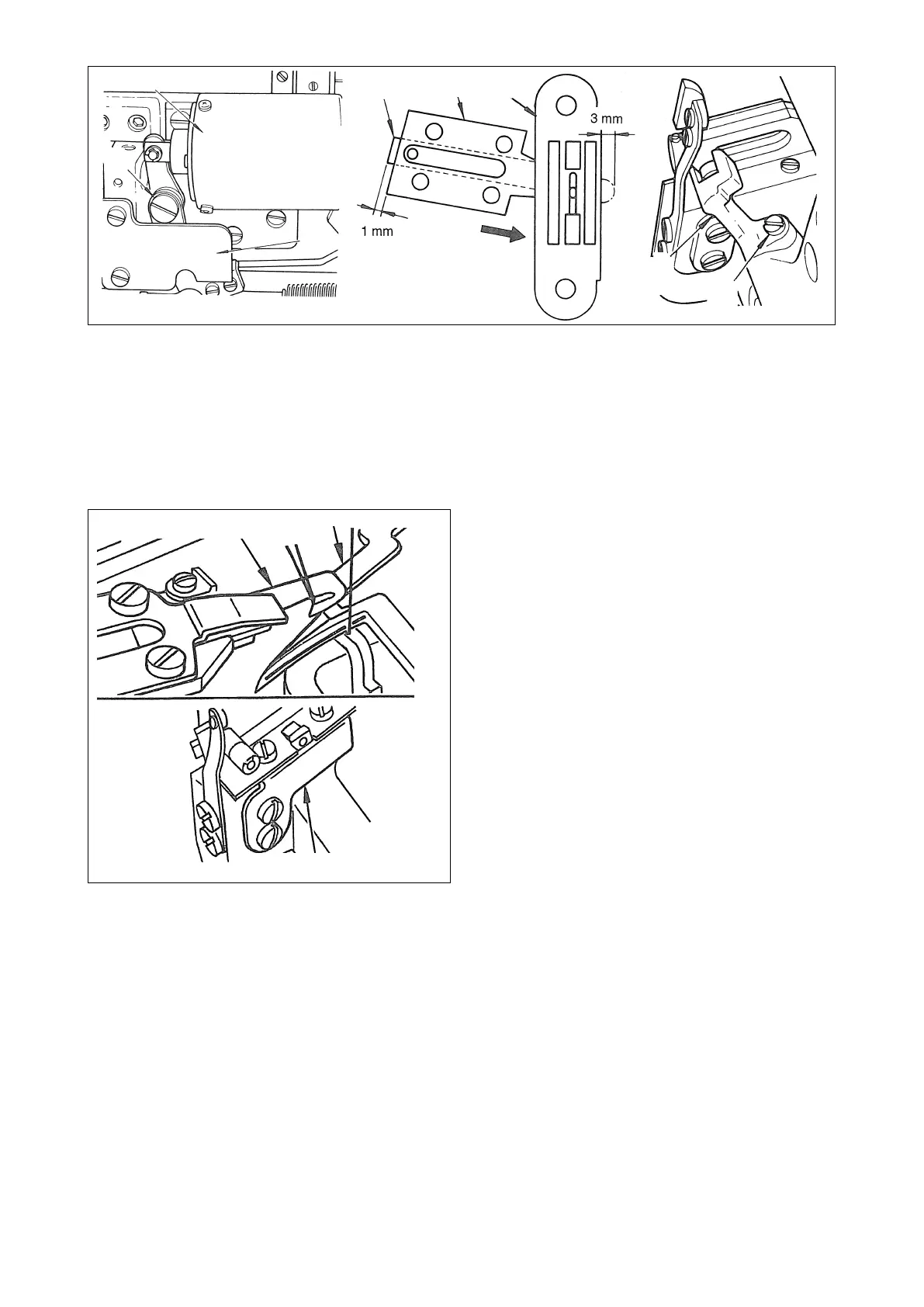 3 mm

1 mm