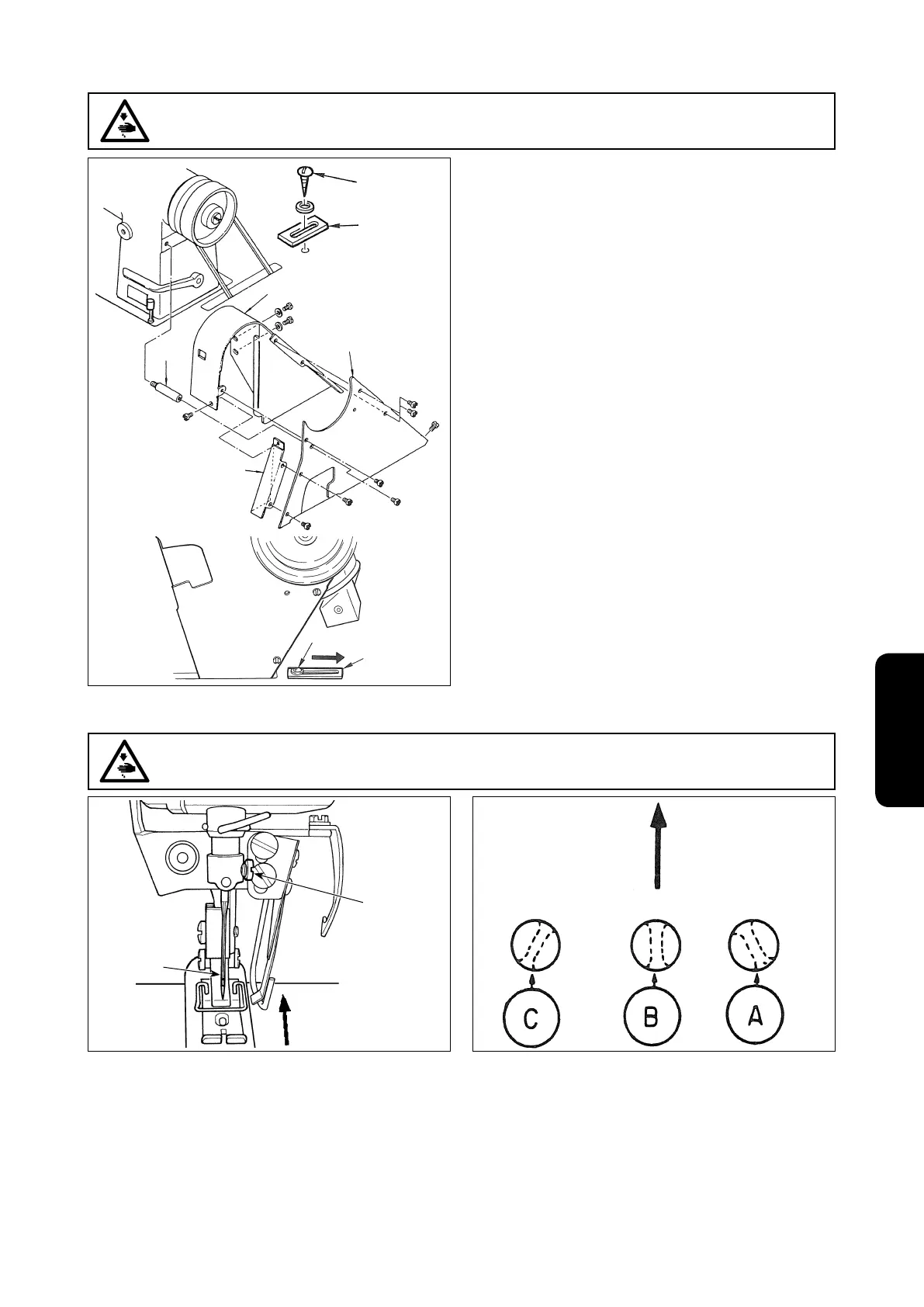 C
B
A