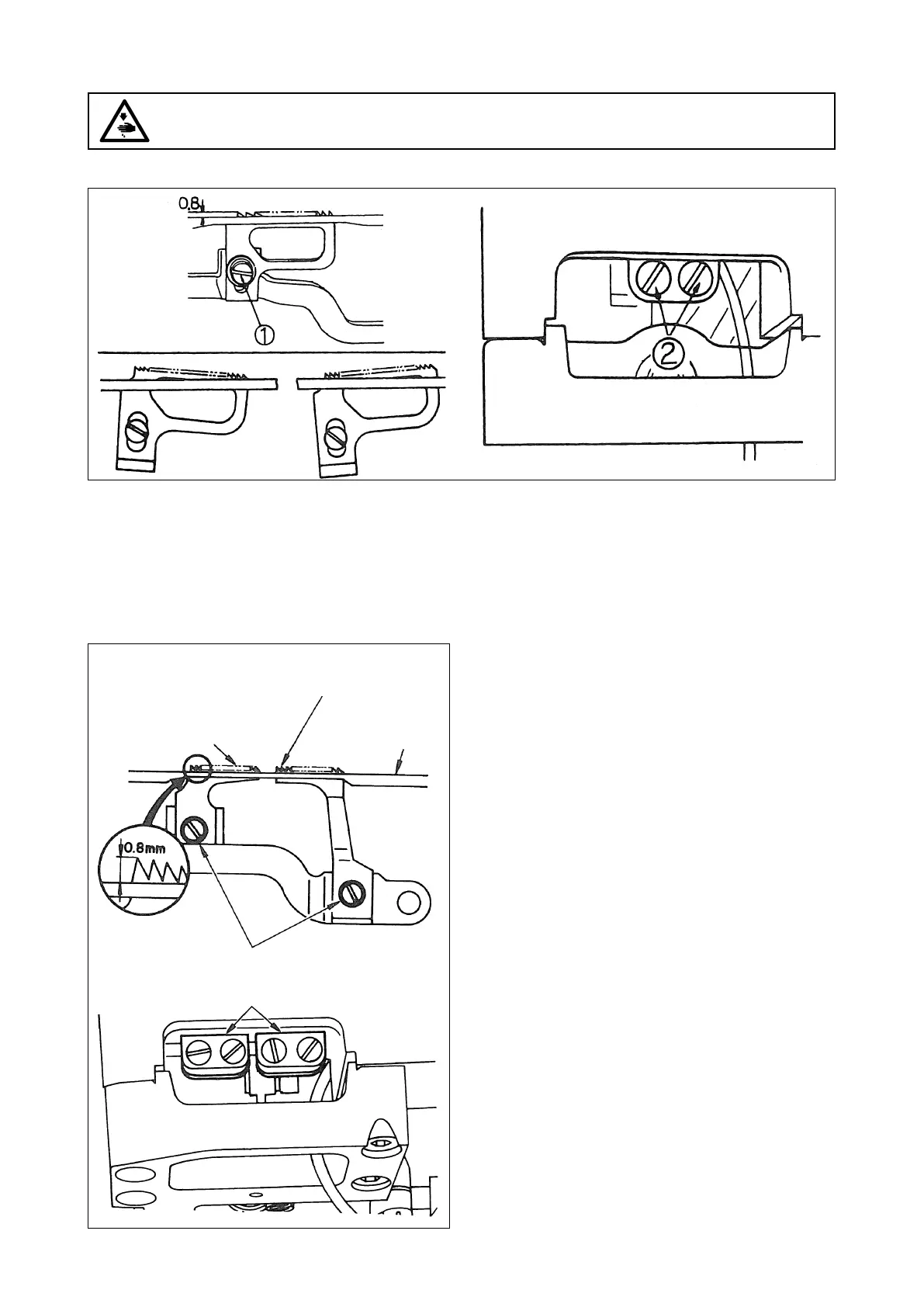 0.8

①

②

0.8mm