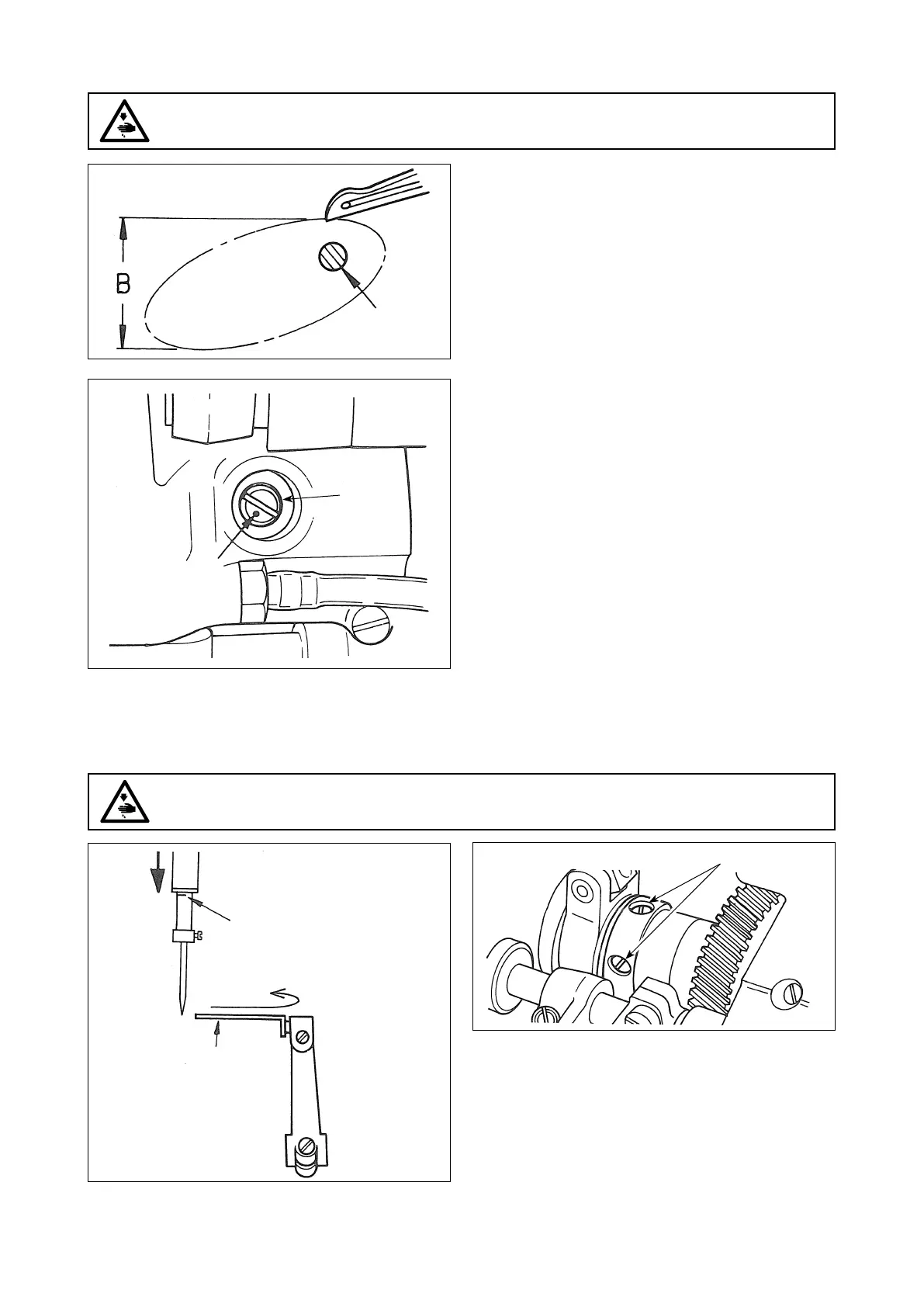 B