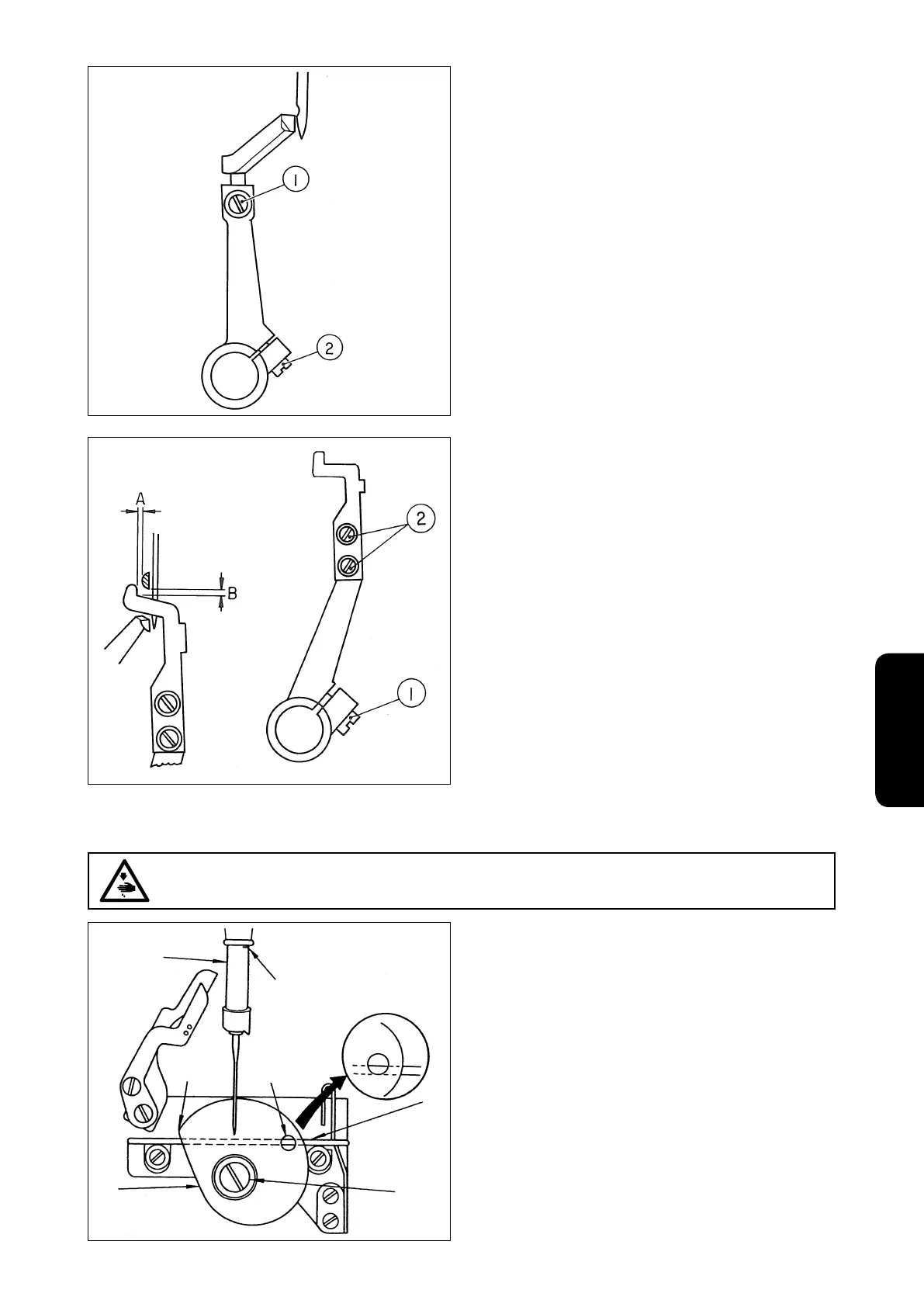 1

2

A

B

2

1