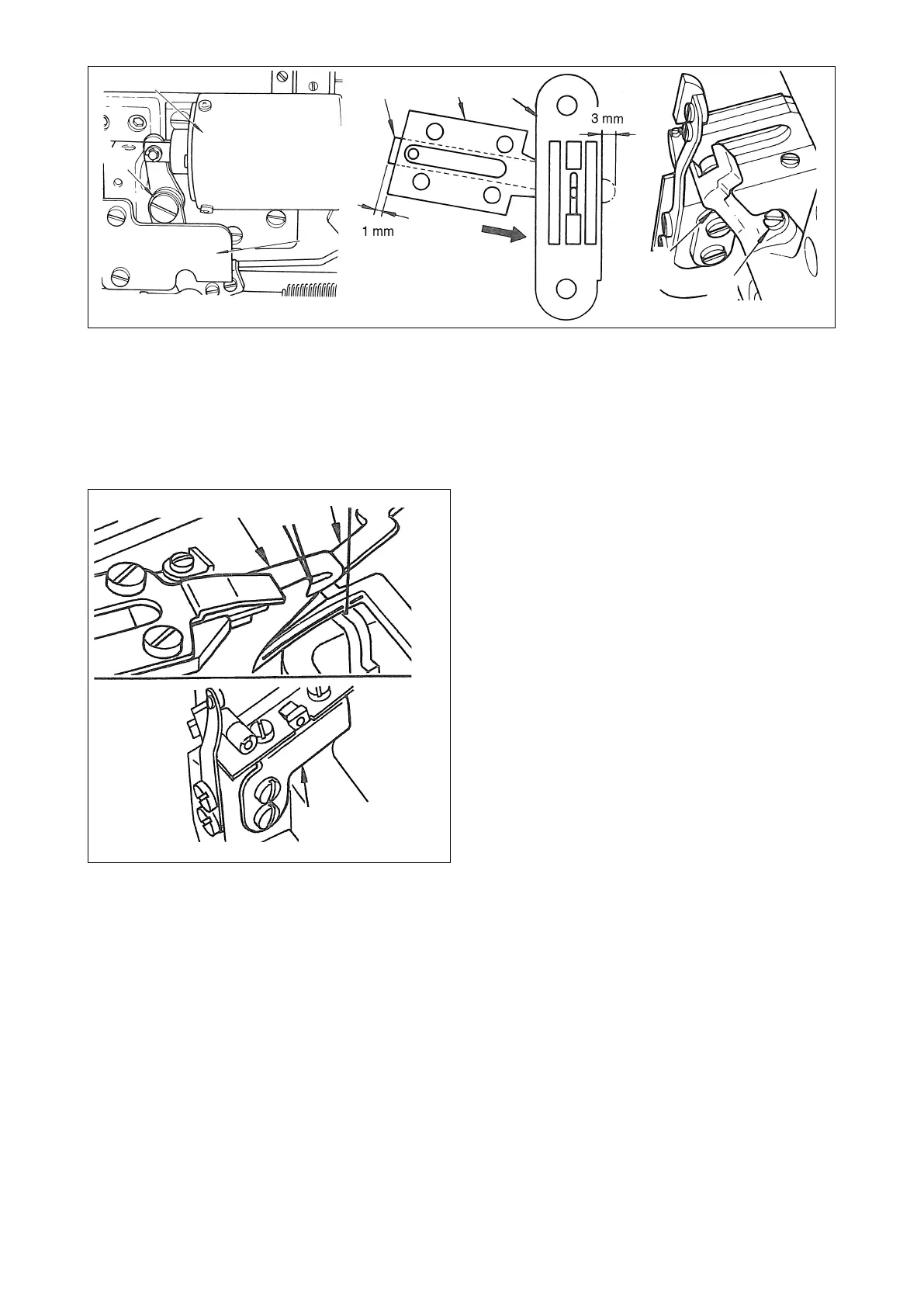 3 mm

1 mm