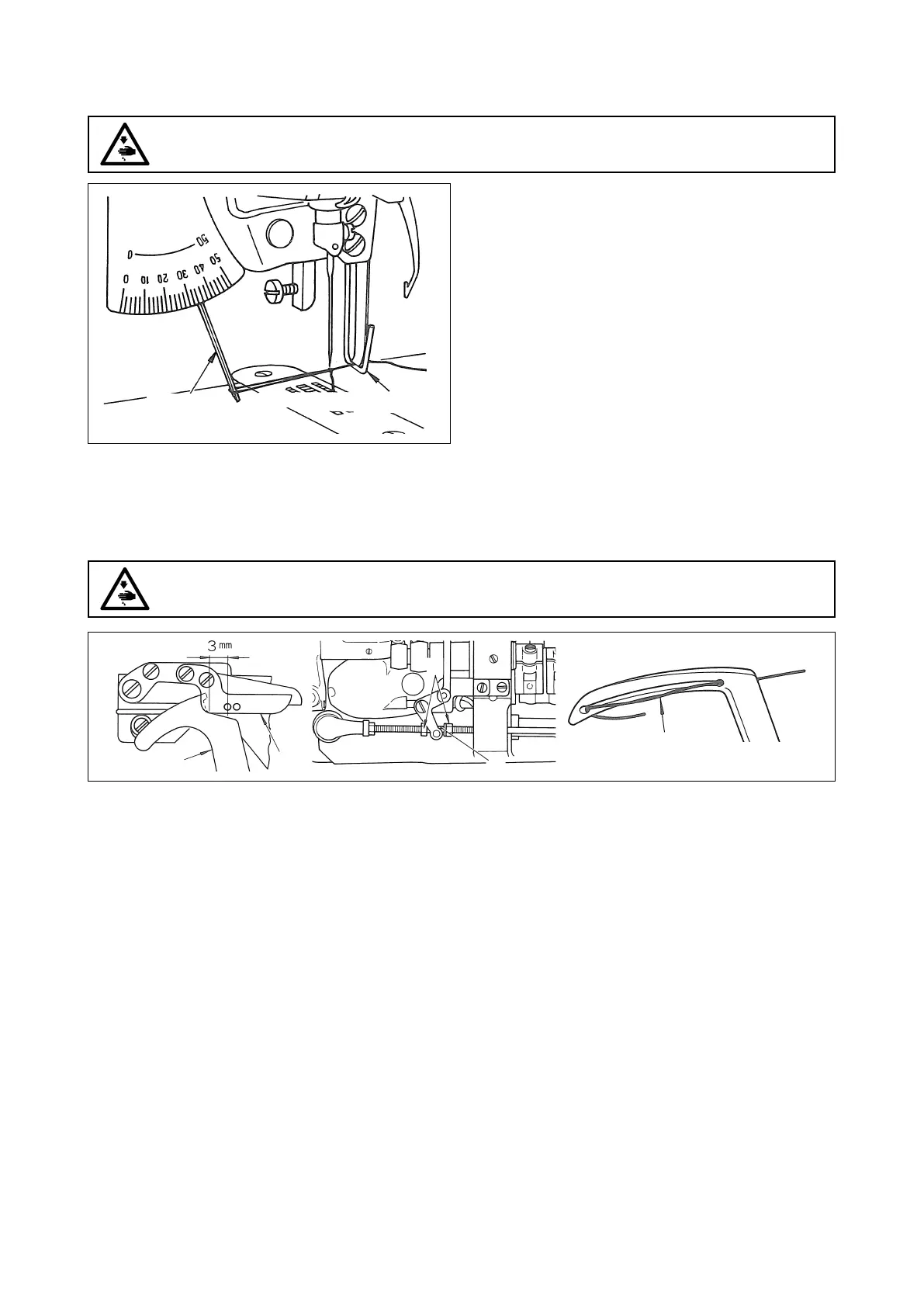 0

50

0 10 20 30 40 50

3 mm