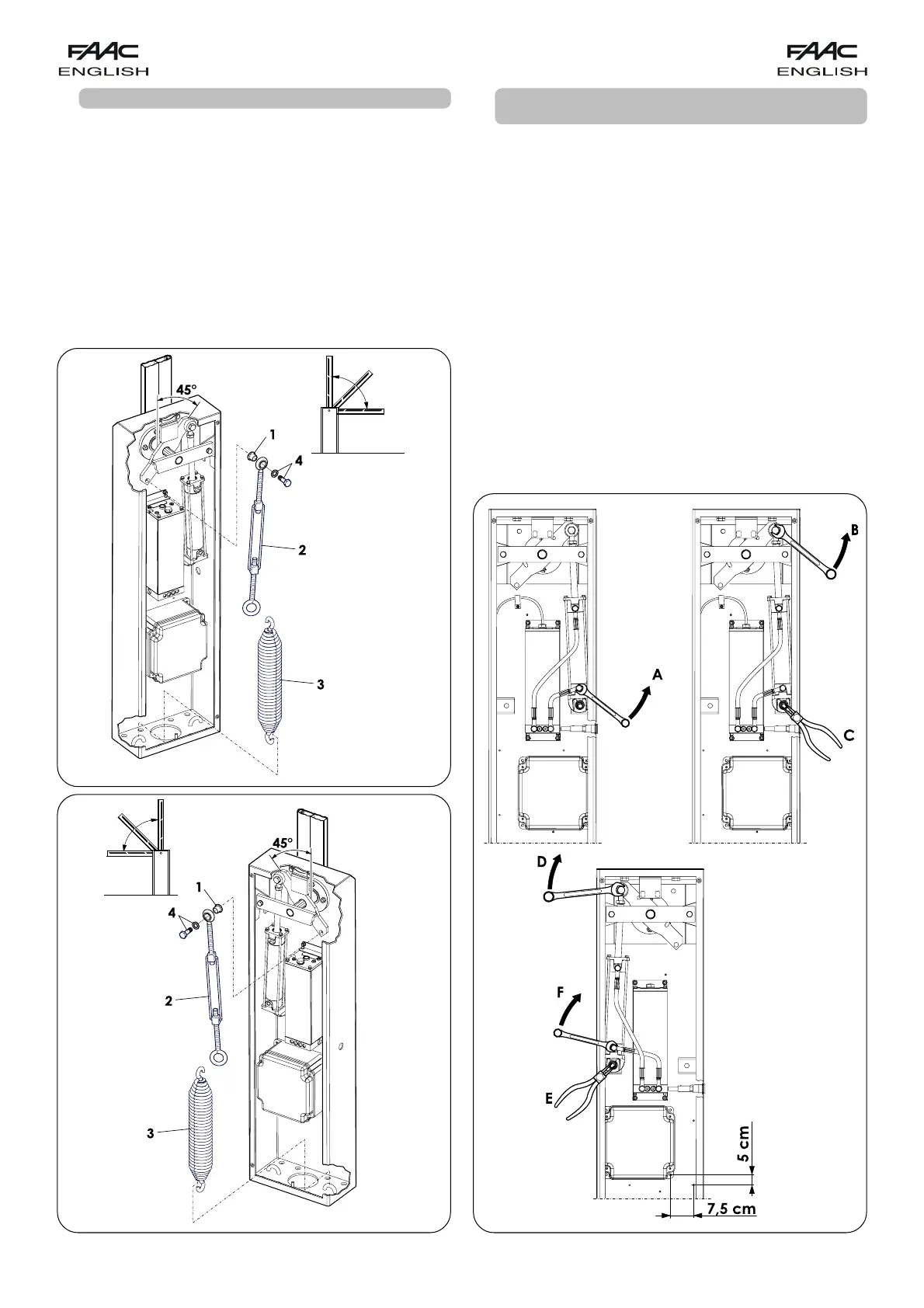 FAAC
ENGLISH

FAAC
ENGLISH

45°
1
4
2
3

45°
1
4
2
3

B
A
C
D
F
E
5 cm
7,5 cm