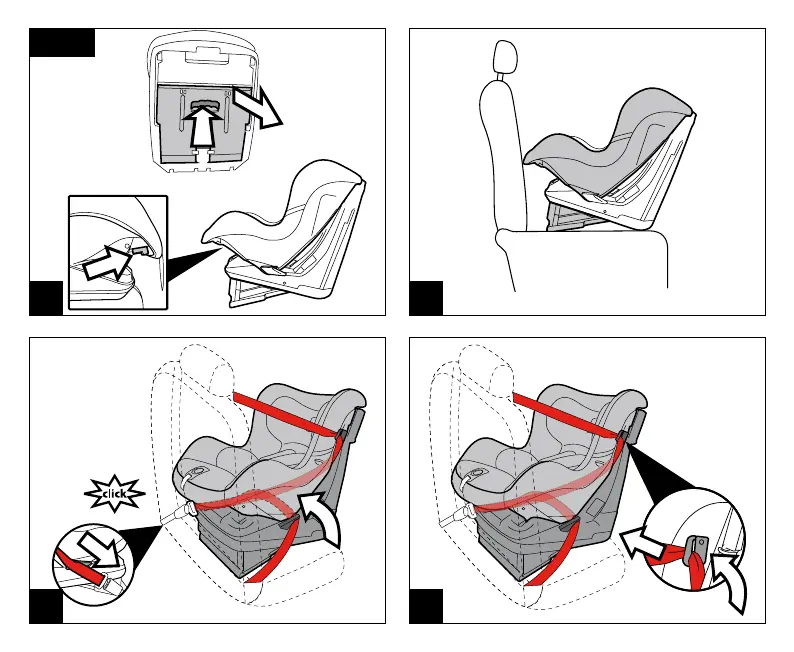 click