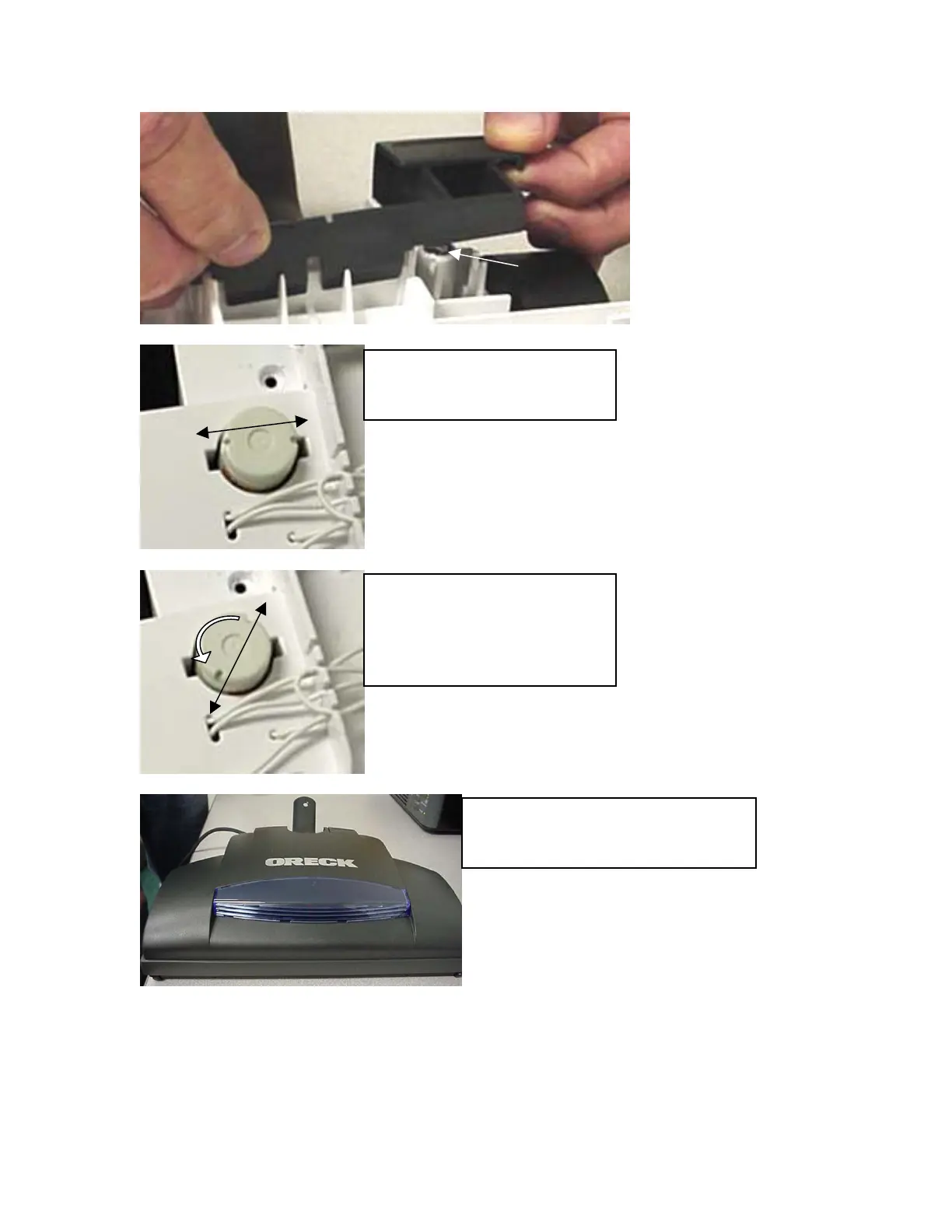 ORECK