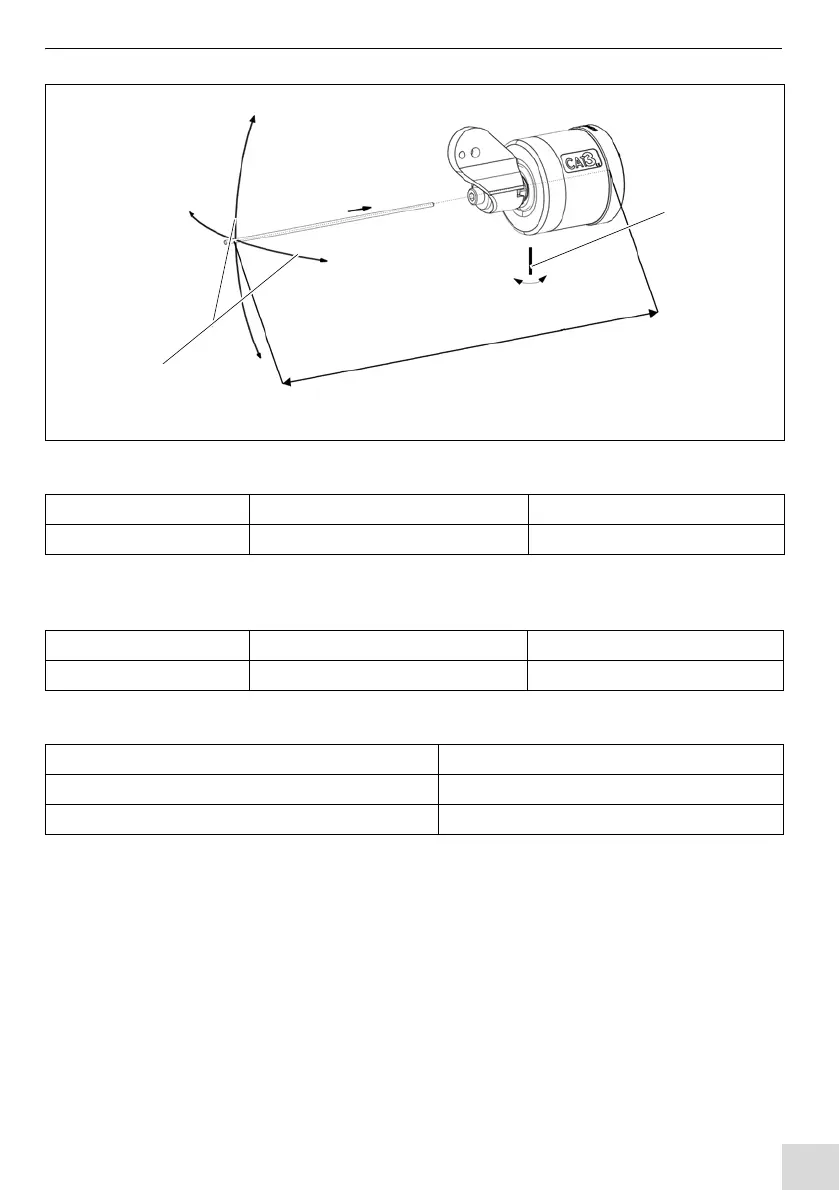 CAT3