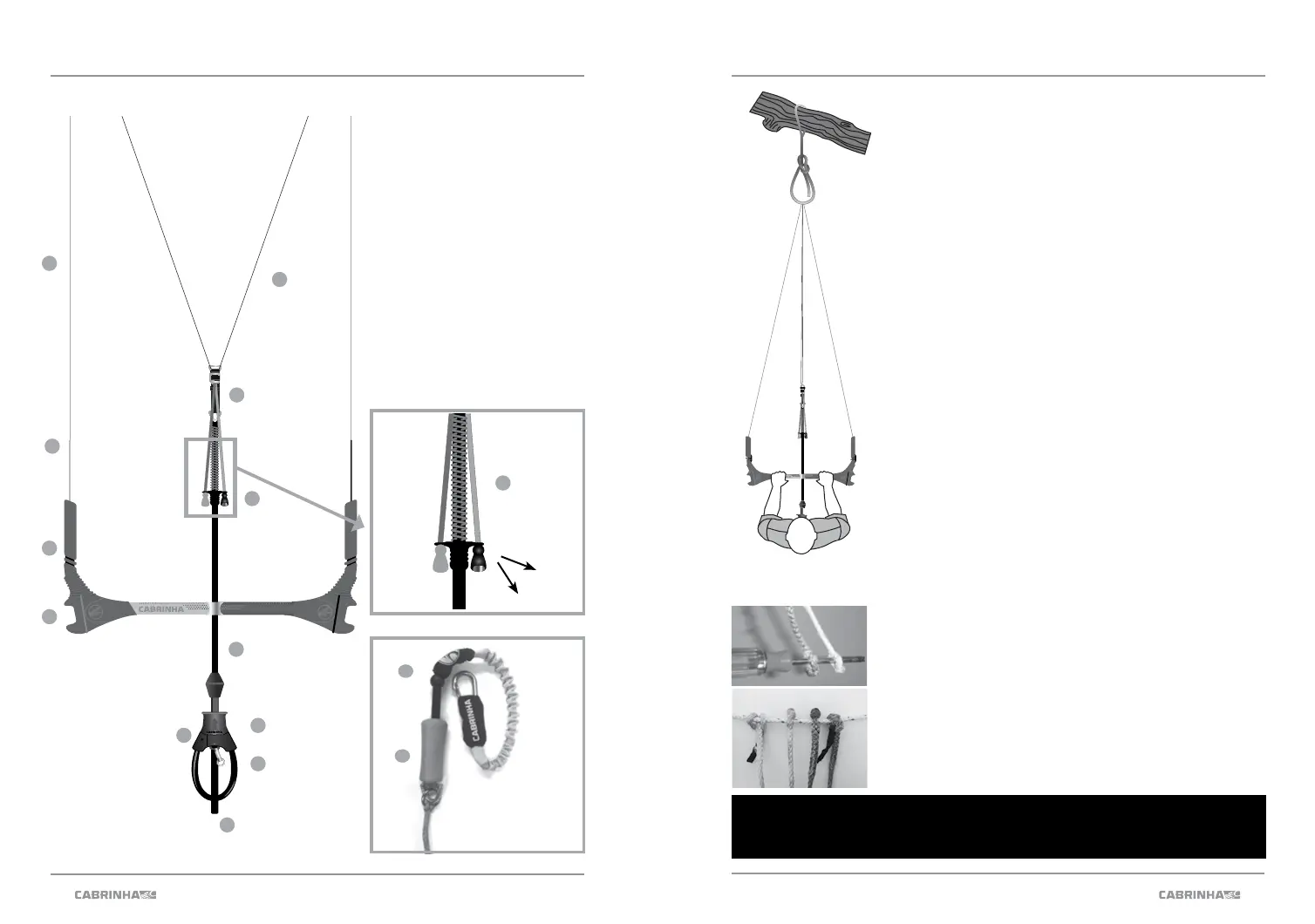 CABRINHA

CABRINHA

CABRINHA

CABRINHA