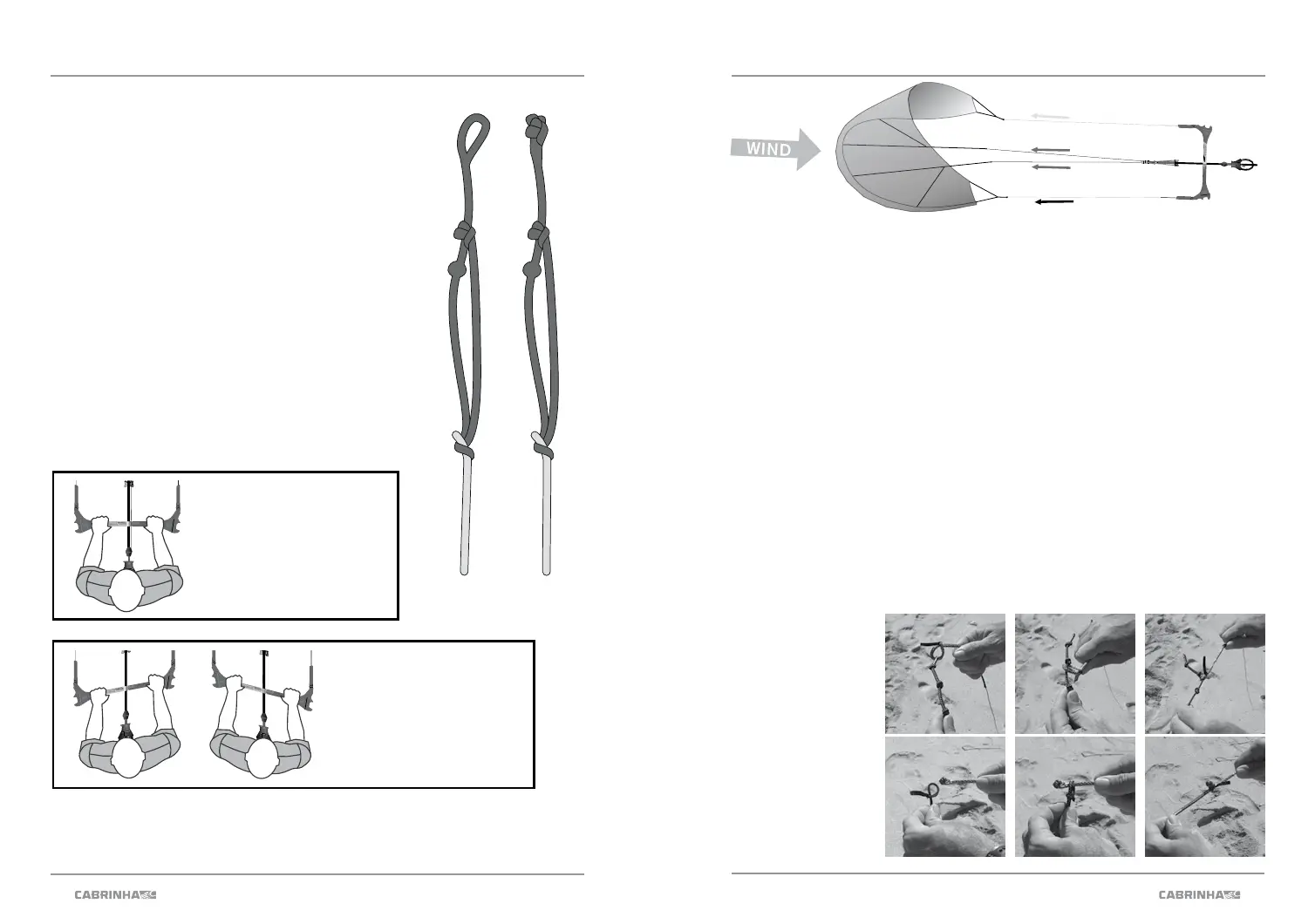 WIND

CABRINHA

CABRINHA