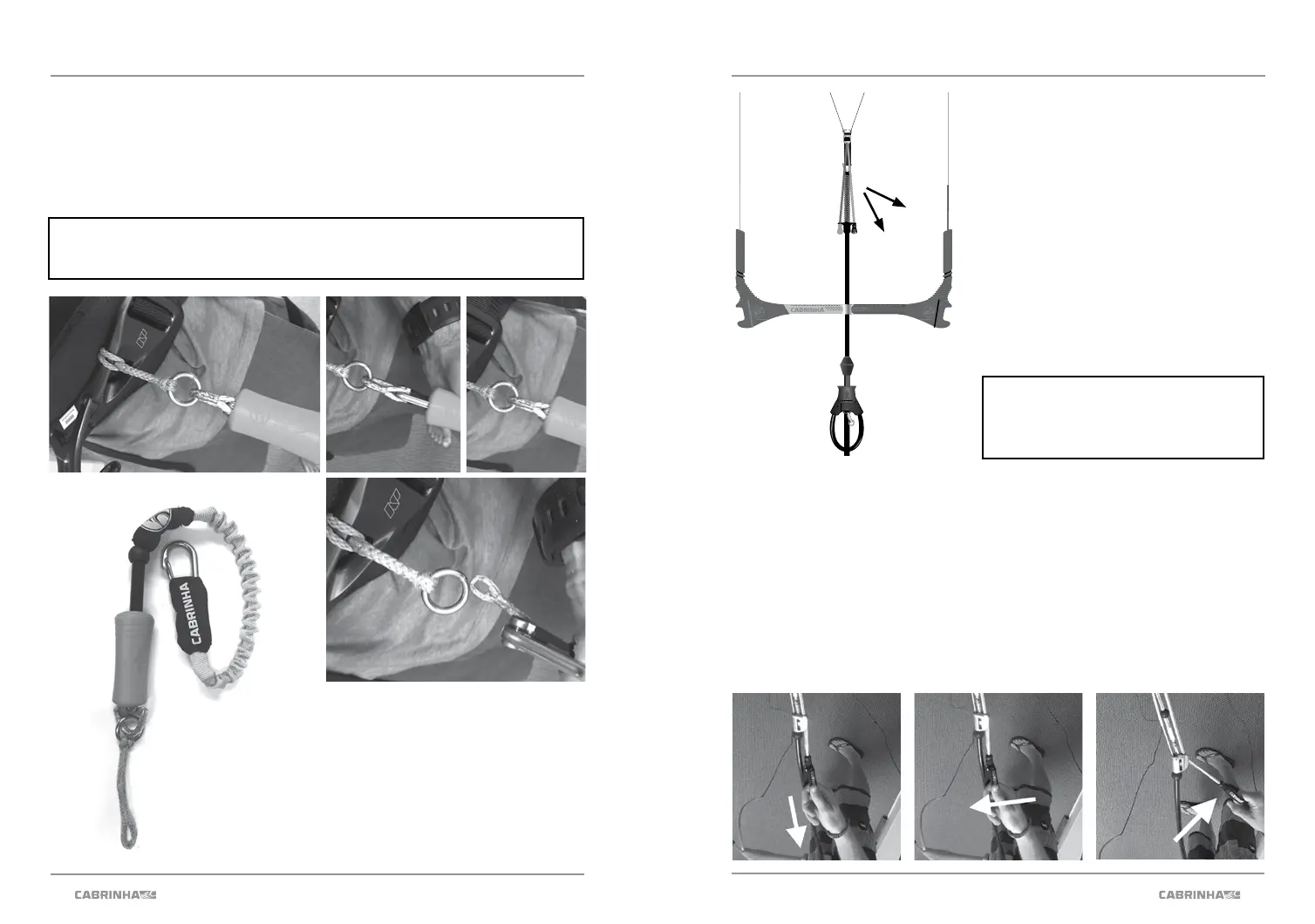 CABRINHA

CABRINHA

CABRINHA

CABRINHA