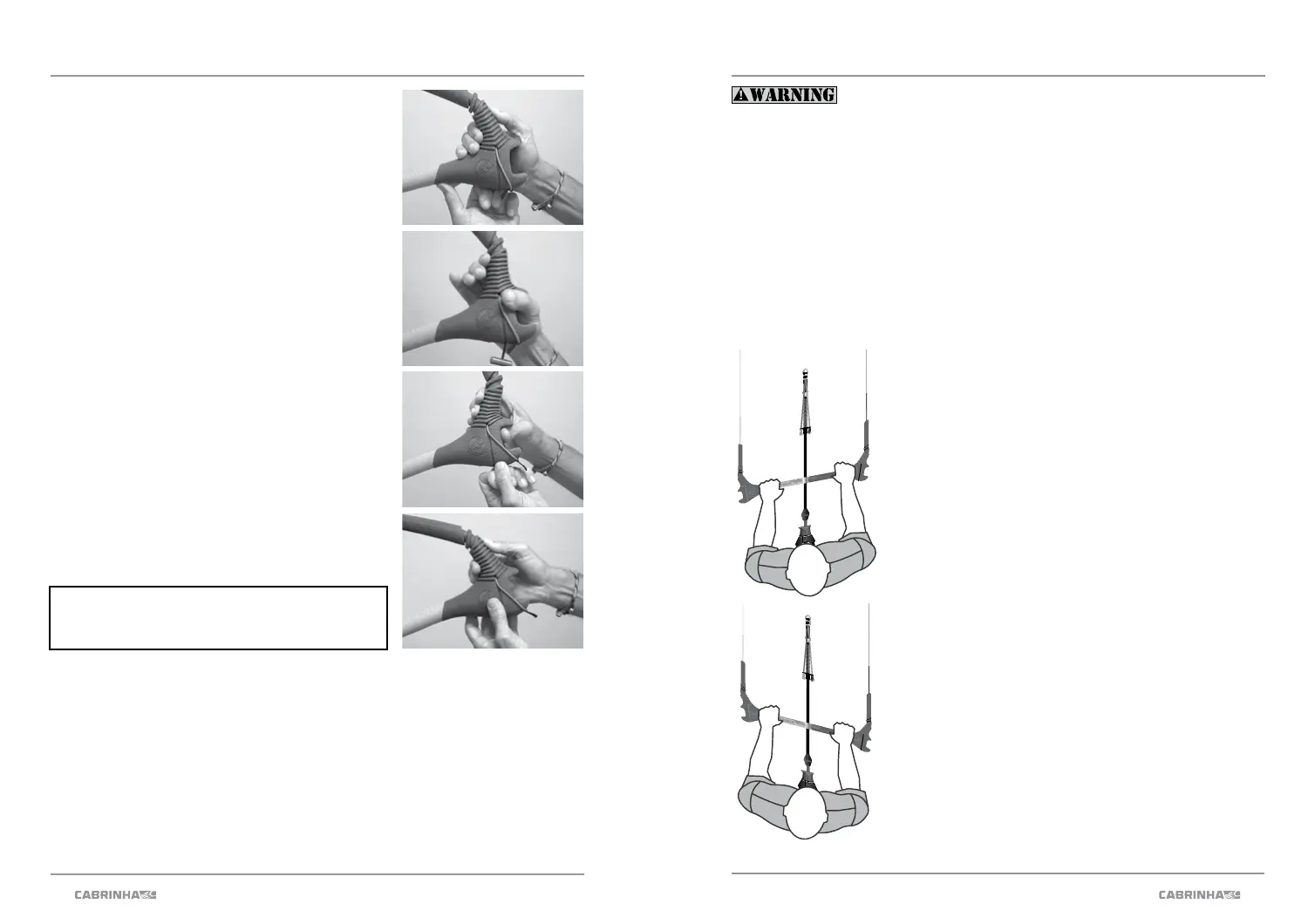 WARNING

CABRINHA

CABRINHA