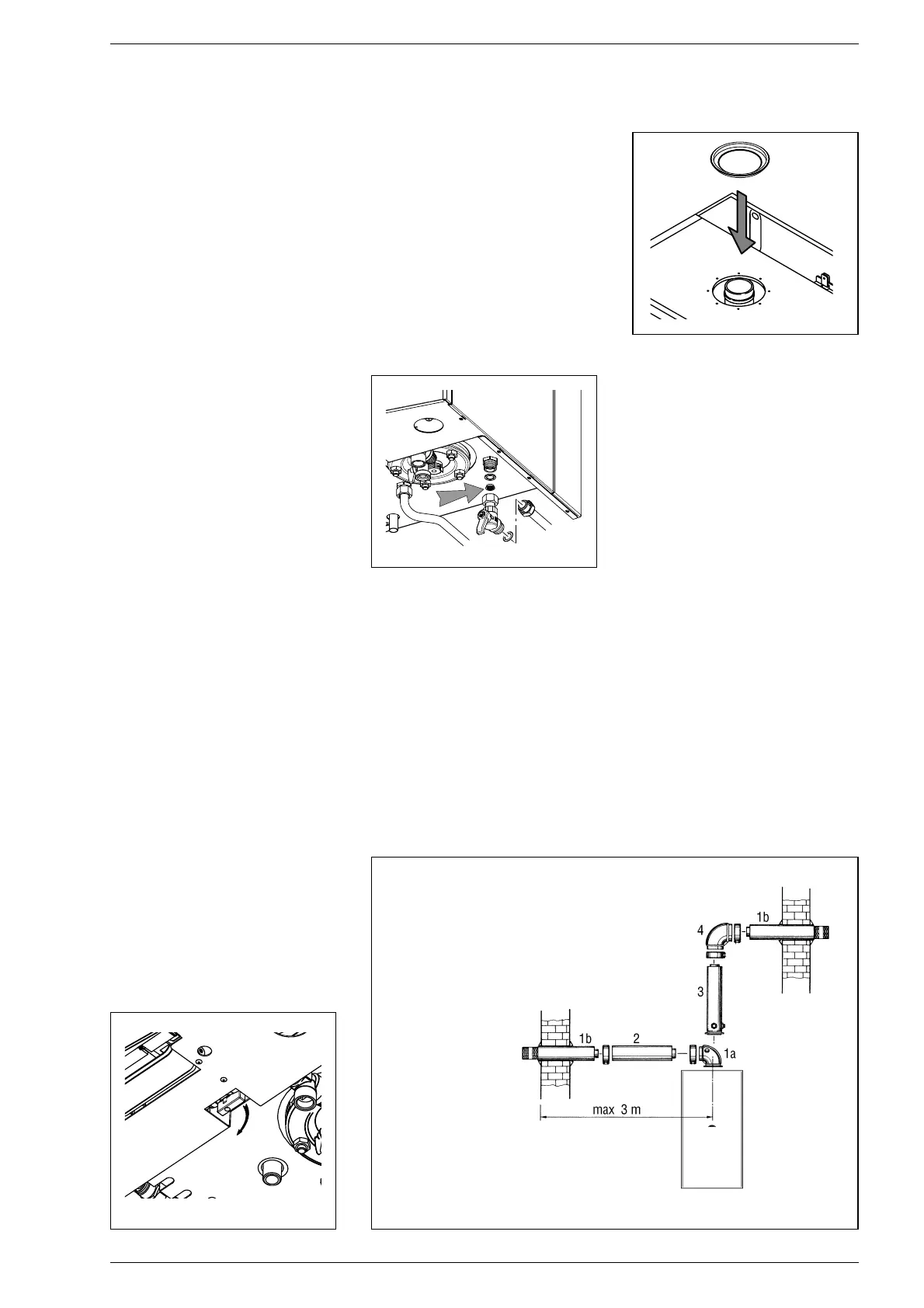 4

1b

3

1b

2

1a

max 3 m