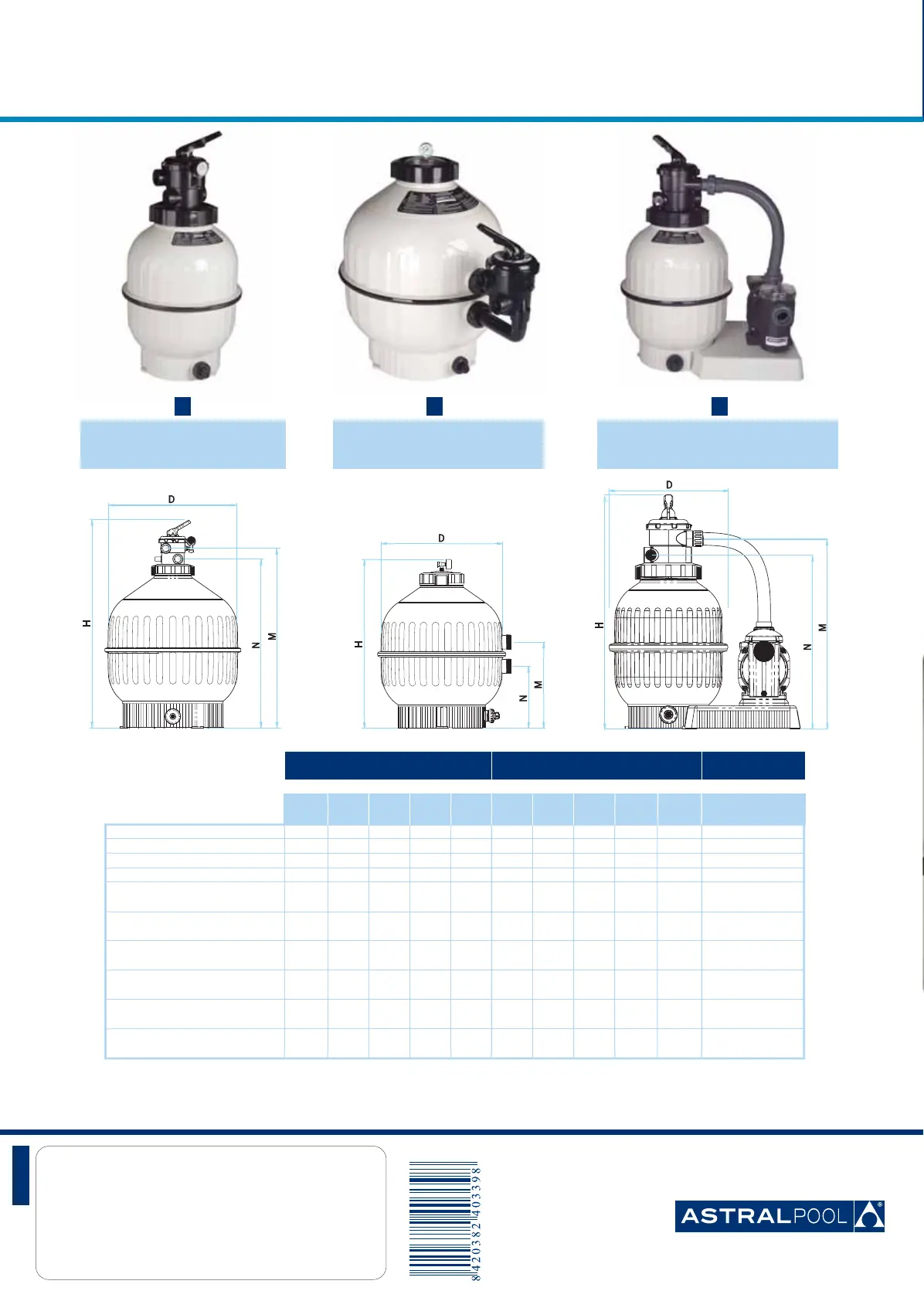 D

H

N

M

D

H

N

M

D

H

N

M

8420382403398

ASTRALPOOL