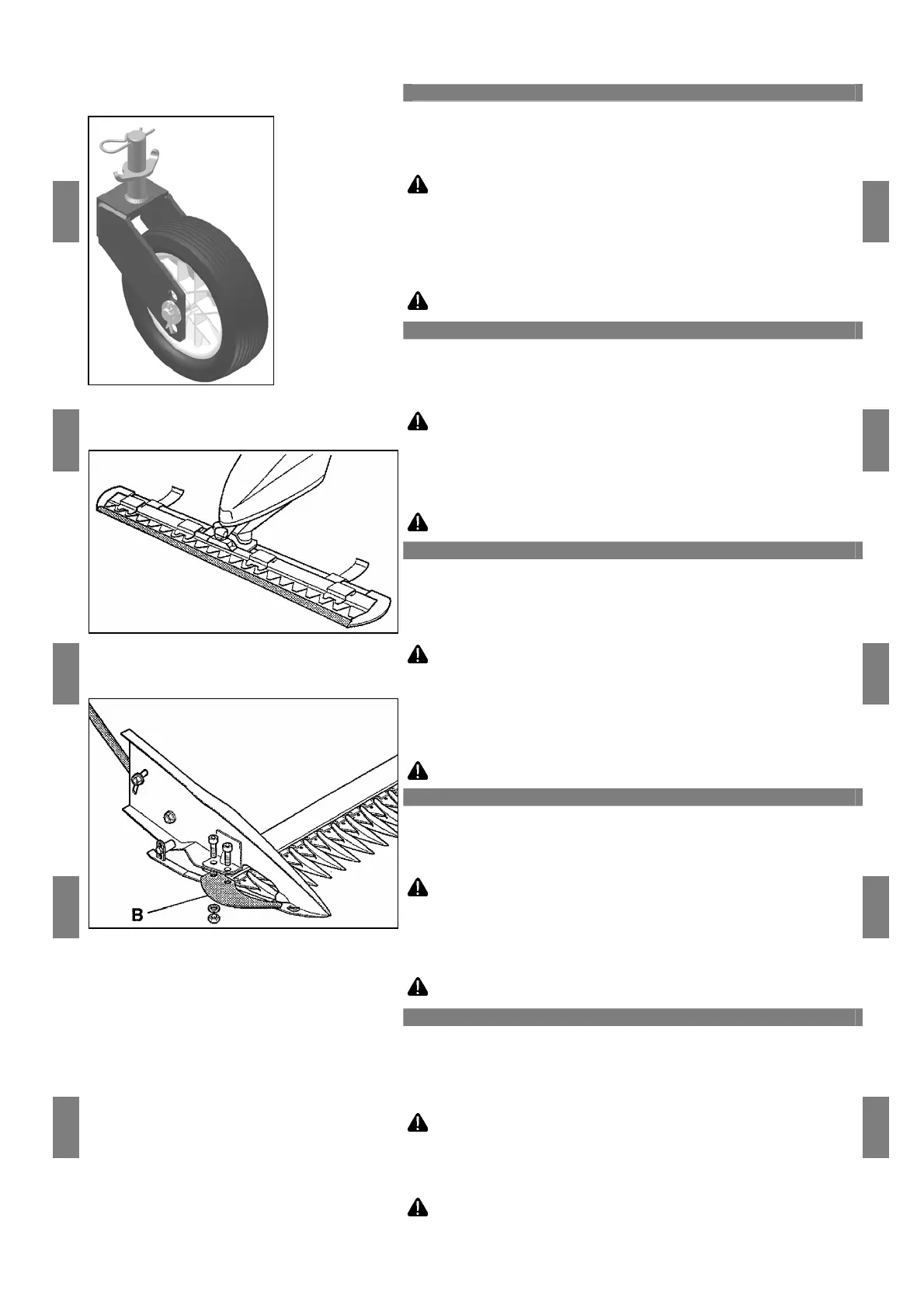 B