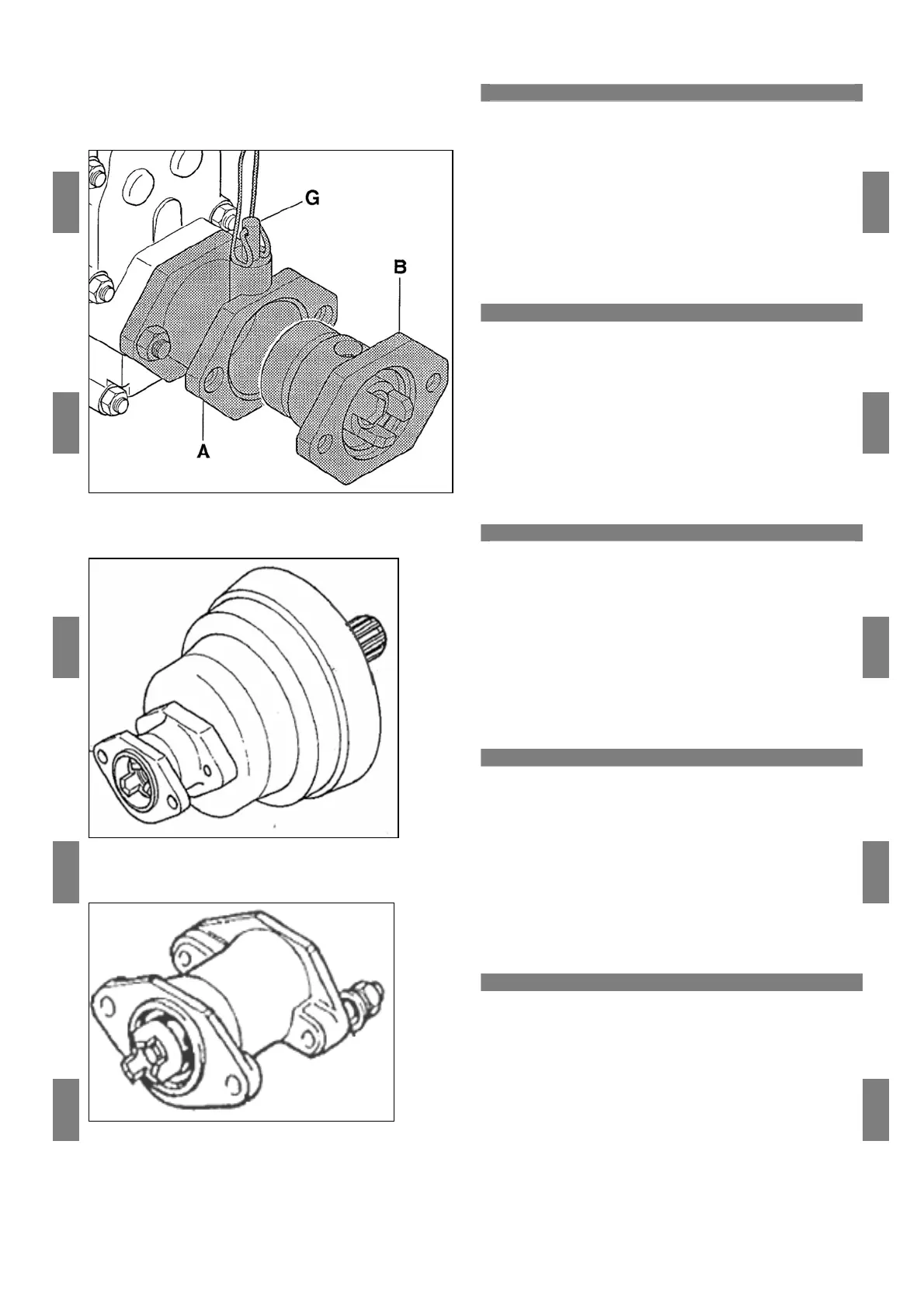 G

B

A