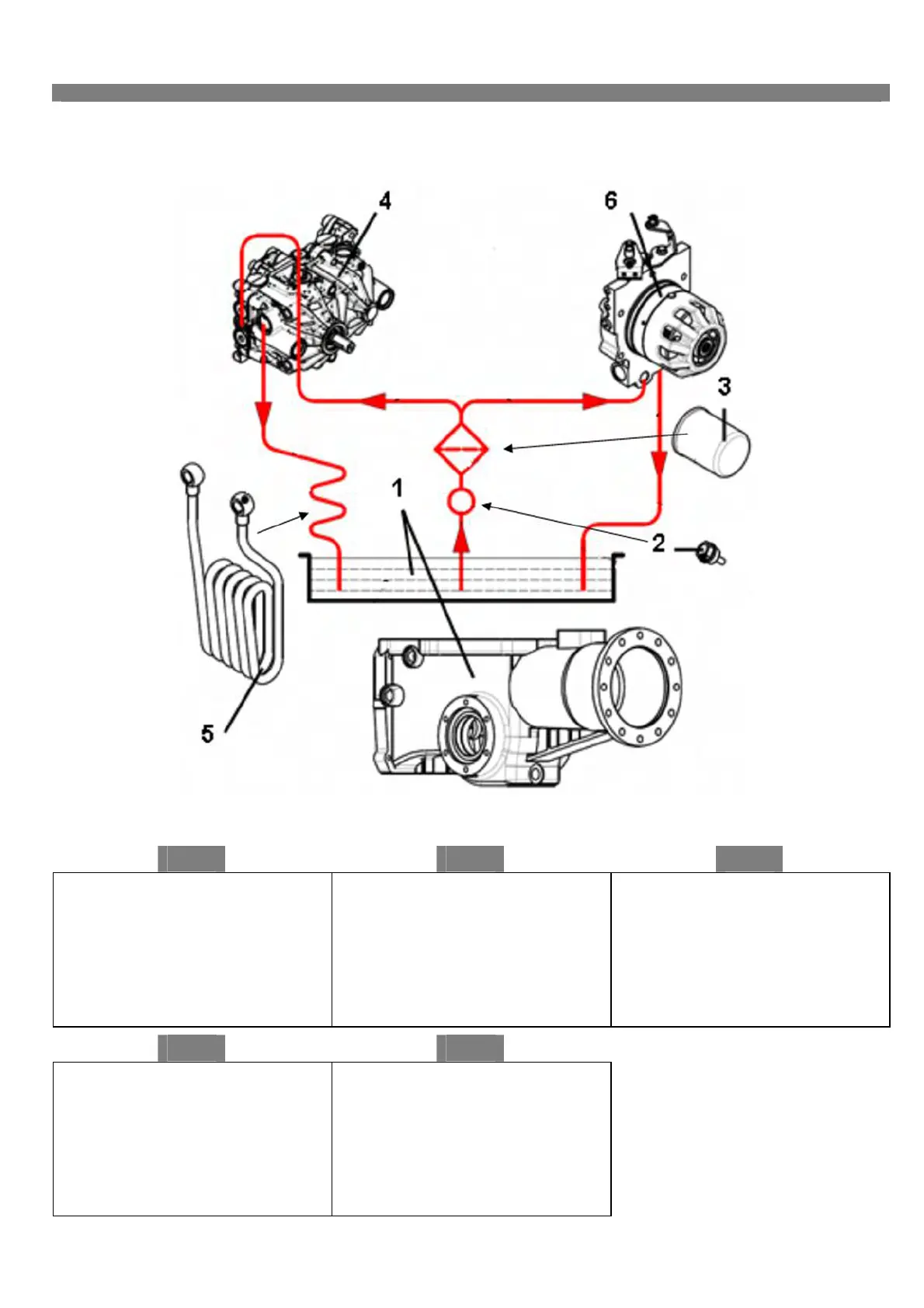 4

6

3

1

2

5