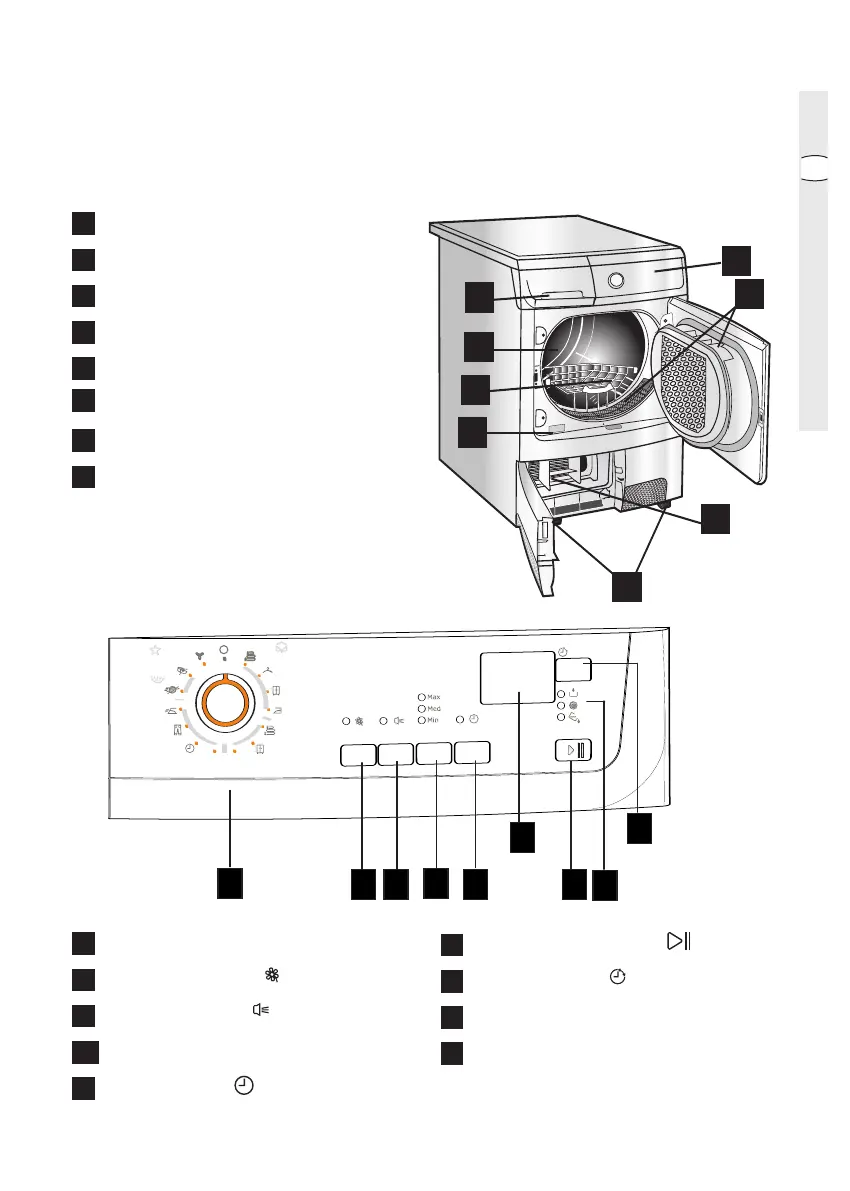 Max
Med
Min