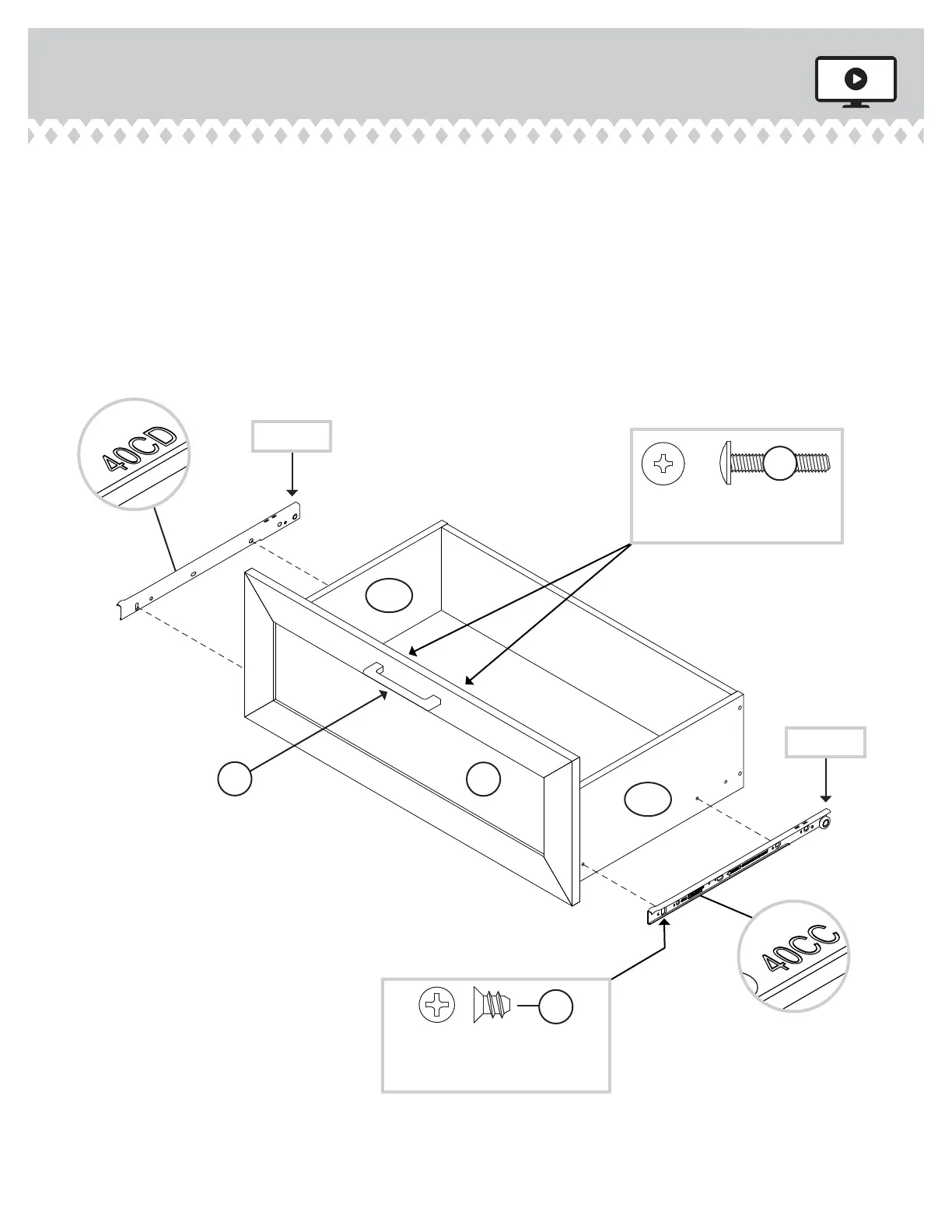 40CD

40CC